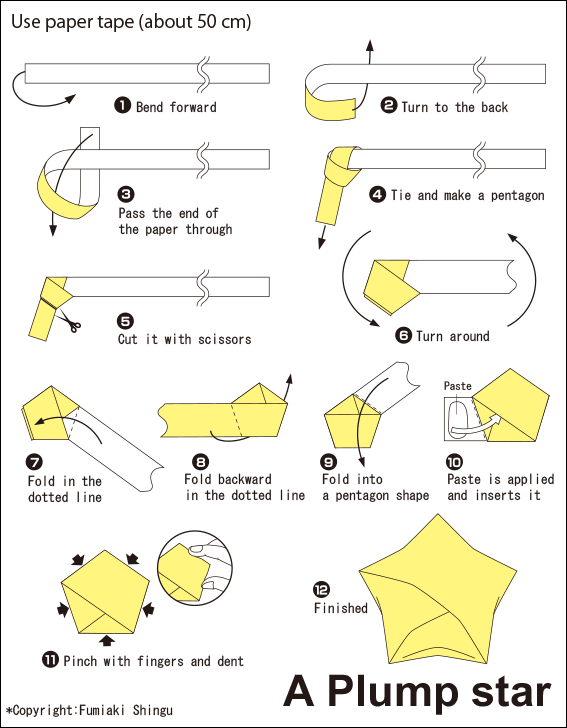 Use paper tape (about 50 cm)

❶ Bend forward

❷ Turn to the back

❸ Pass the end of the paper through

❹ Tie and make a pentagon

❺ Cut it with scissors

❻ Turn around

❼ Fold in the dotted line

❽ Fold backward in the dotted line

❾ Fold into a pentagon shape

Paste

❿ Paste is applied and inserts it

⓫ Pinch with fingers and dent

⓬ Finished

A Plump star

*Copyright:Fumiaki Shingu