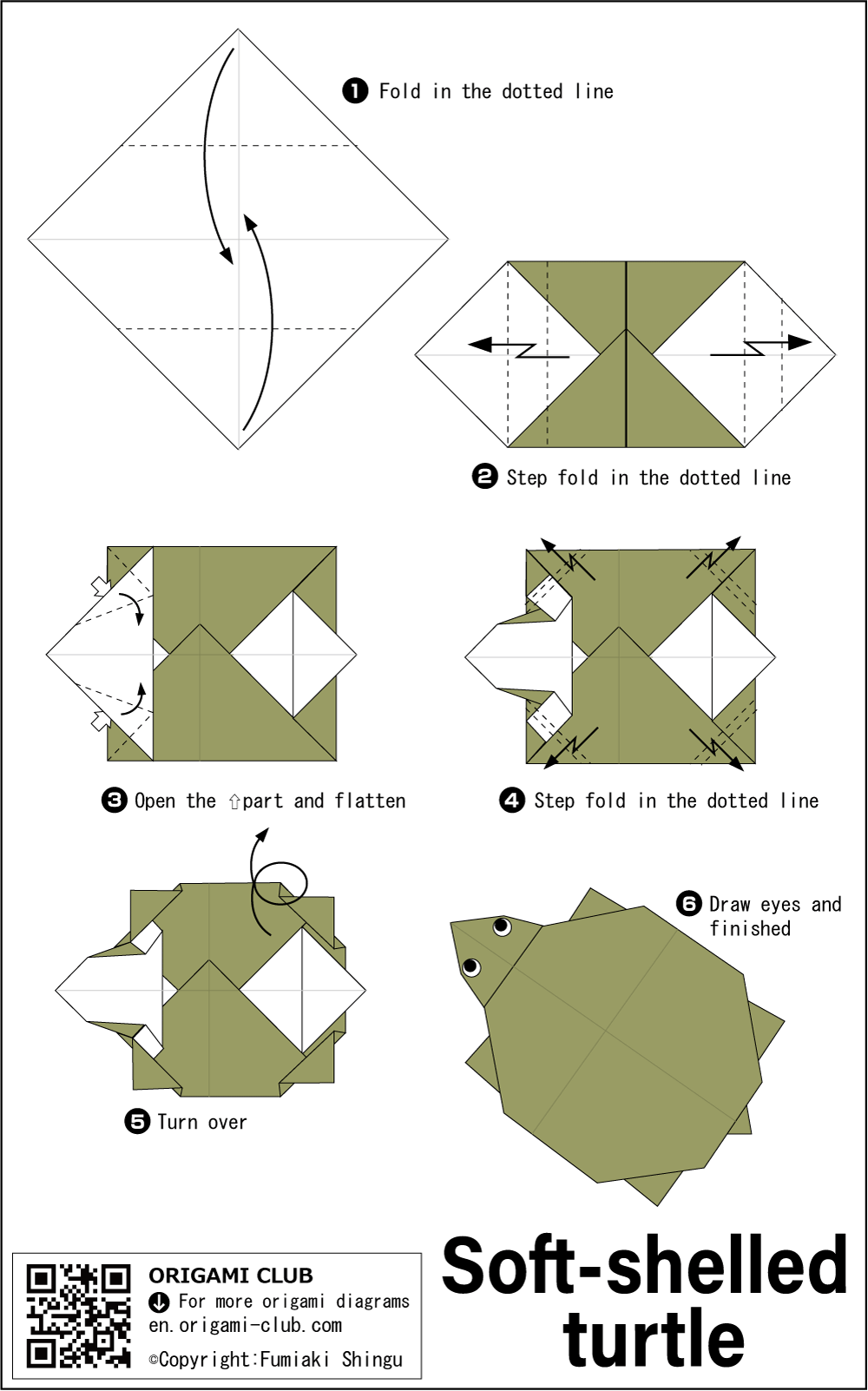 ❶ Fold in the dotted line

❷ Step fold in the dotted line

❸ Open the ⇧part and flatten

❹ Step fold in the dotted line

❺ Turn over

❻ Draw eyes and finished

ORIGAMI CLUB
For more origami diagrams
en.origami-club.com
©Copyright:Fumiaki Shingu

Soft-shelled turtle