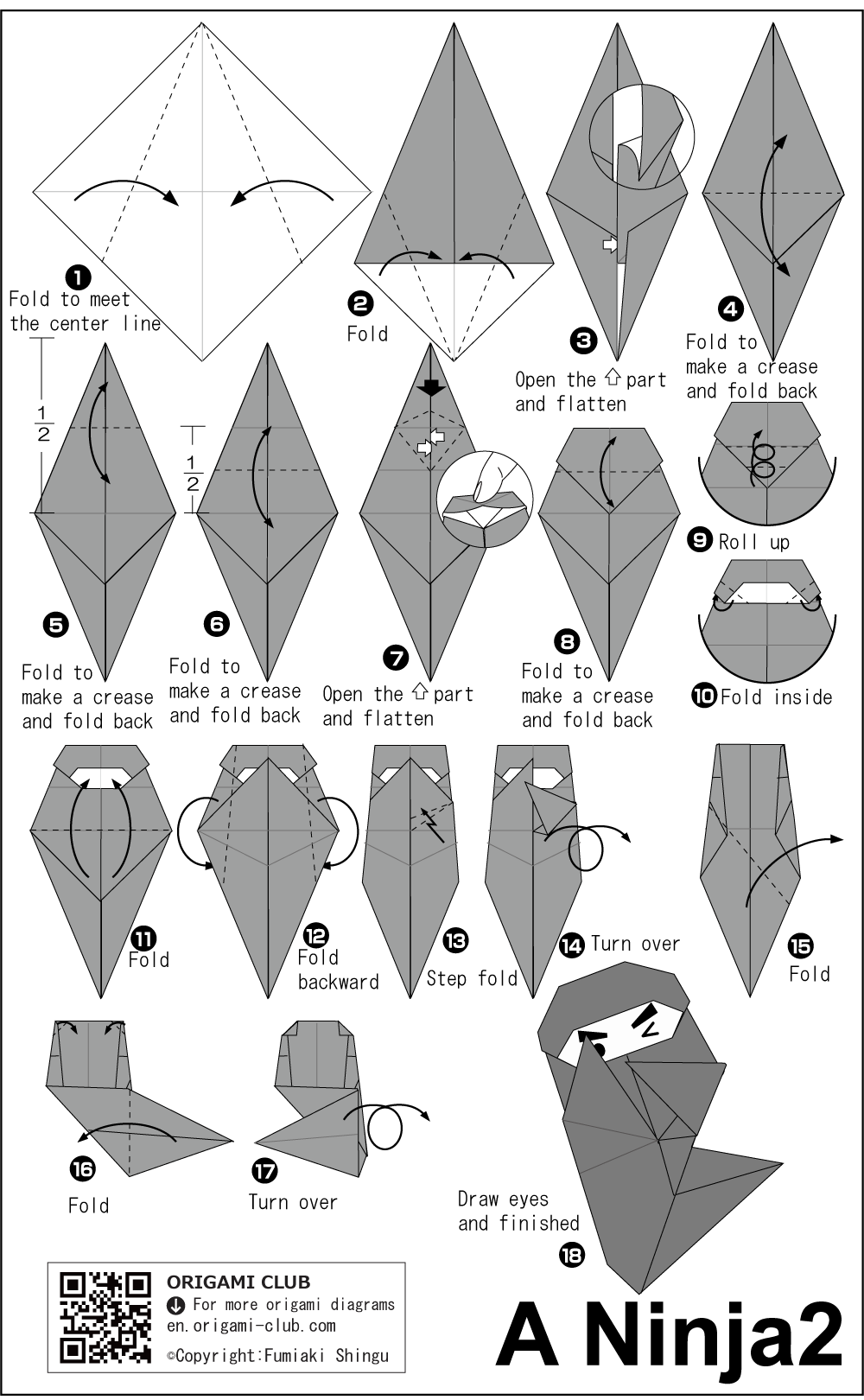 ❶ Fold to meet the center line

❷ Fold

❸ Open the ⇧ part and flatten

❹ Fold to make a crease and fold back

$\frac{1}{2}$

❺ Fold to make a crease and fold back

$\frac{1}{2}$

❻ Fold to make a crease and fold back

❼ Open the ⇧ part and flatten

❽ Fold to make a crease and fold back

❾ Roll up

❿ Fold inside

⓫ Fold

⓬ Fold backward

⓭ Step fold

⓮ Turn over

⓯ Fold

⓰ Fold

⓱ Turn over

Draw eyes and finished

⓲

ORIGAMI CLUB
For more origami diagrams
en.origami-club.com
©Copyright:Fumiaki Shingu

A Ninja2