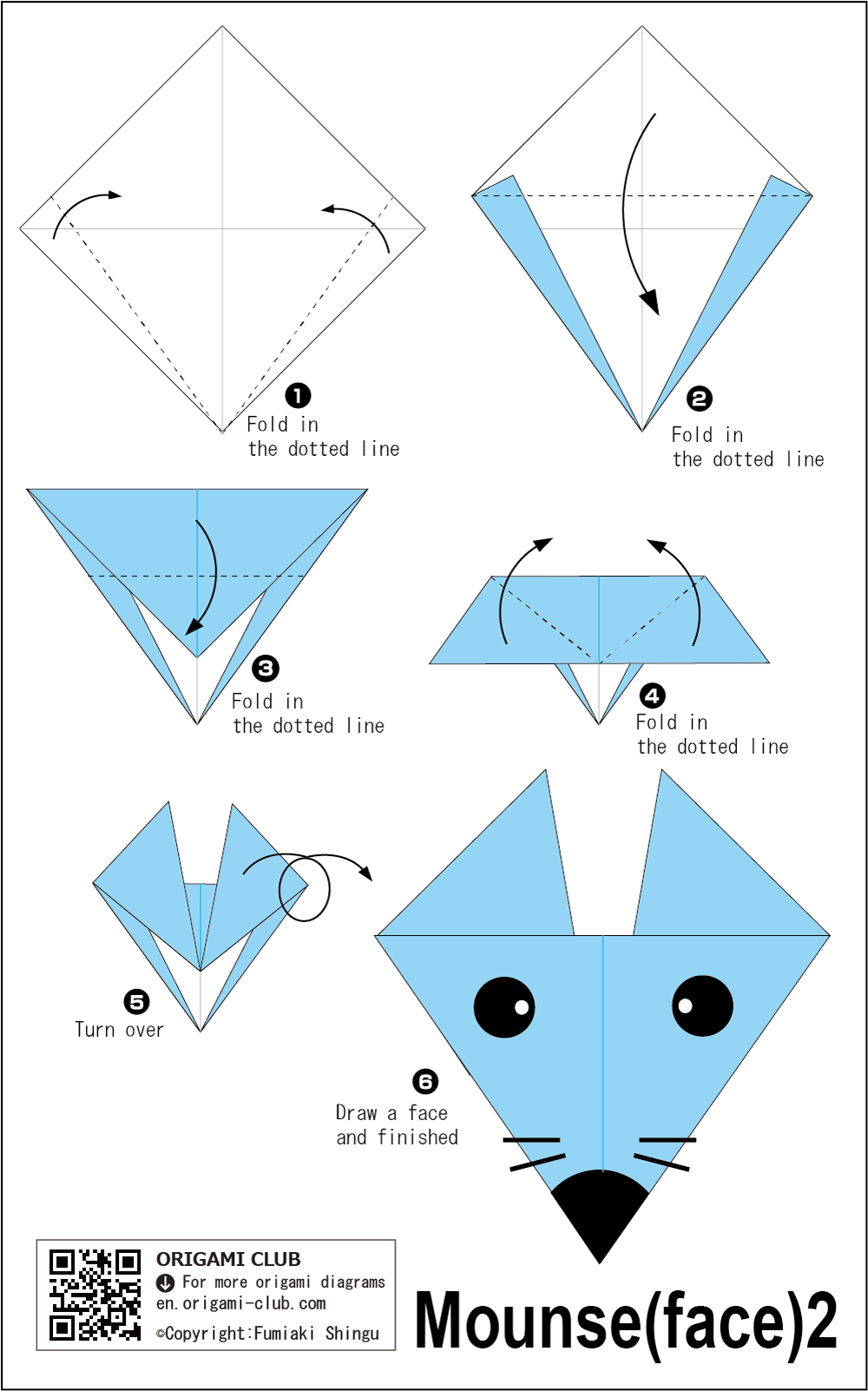 ❶
Fold in
the dotted line

❷
Fold in
the dotted line

❸
Fold in
the dotted line

❹
Fold in
the dotted line

❺
Turn over

❻
Draw a face
and finished

ORIGAMI CLUB
For more origami diagrams
en.origami-club.com
©Copyright:Fumiaki Shingu

Mounse(face)2