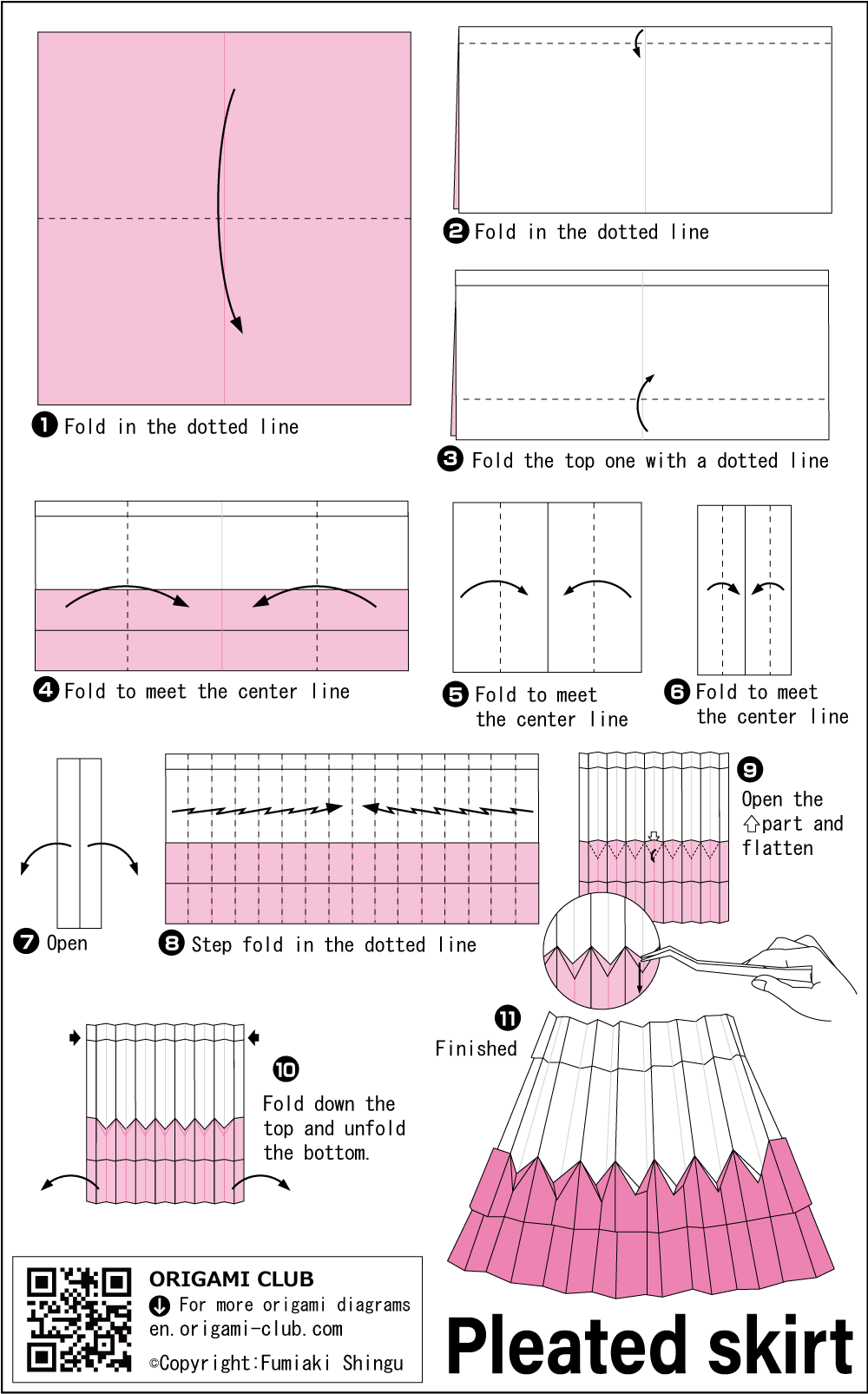 ❶ Fold in the dotted line

❷ Fold in the dotted line

❸ Fold the top one with a dotted line

❹ Fold to meet the center line

❺ Fold to meet the center line

❻ Fold to meet the center line

❼ Open

❽ Step fold in the dotted line

❾ Open the ⇧part and flatten

❿ Fold down the top and unfold the bottom.

⓫ Finished

ORIGAMI CLUB
For more origami diagrams
en.origami-club.com
©Copyright:Fumiaki Shingu

Pleated skirt