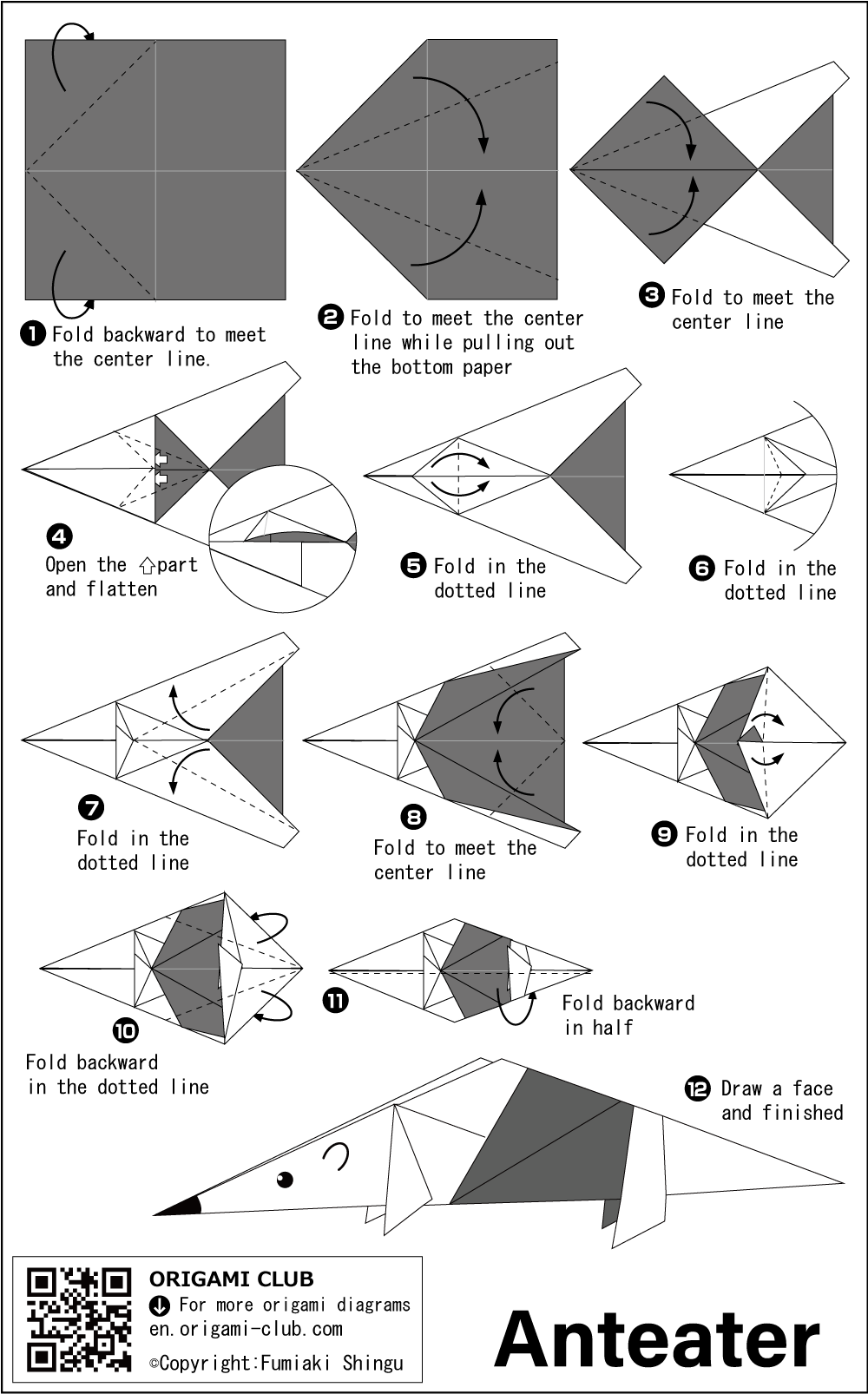 ❶ Fold backward to meet the center line.

❷ Fold to meet the center line while pulling out the bottom paper

❸ Fold to meet the center line

❹ Open the ⇧part and flatten

❺ Fold in the dotted line

❻ Fold in the dotted line

❼ Fold in the dotted line

❽ Fold to meet the center line

❾ Fold in the dotted line

❿ Fold backward in the dotted line

⓫ Fold backward in half

⓬ Draw a face and finished

ORIGAMI CLUB
For more origami diagrams
en.origami-club.com
©Copyright:Fumiaki Shingu

Anteater