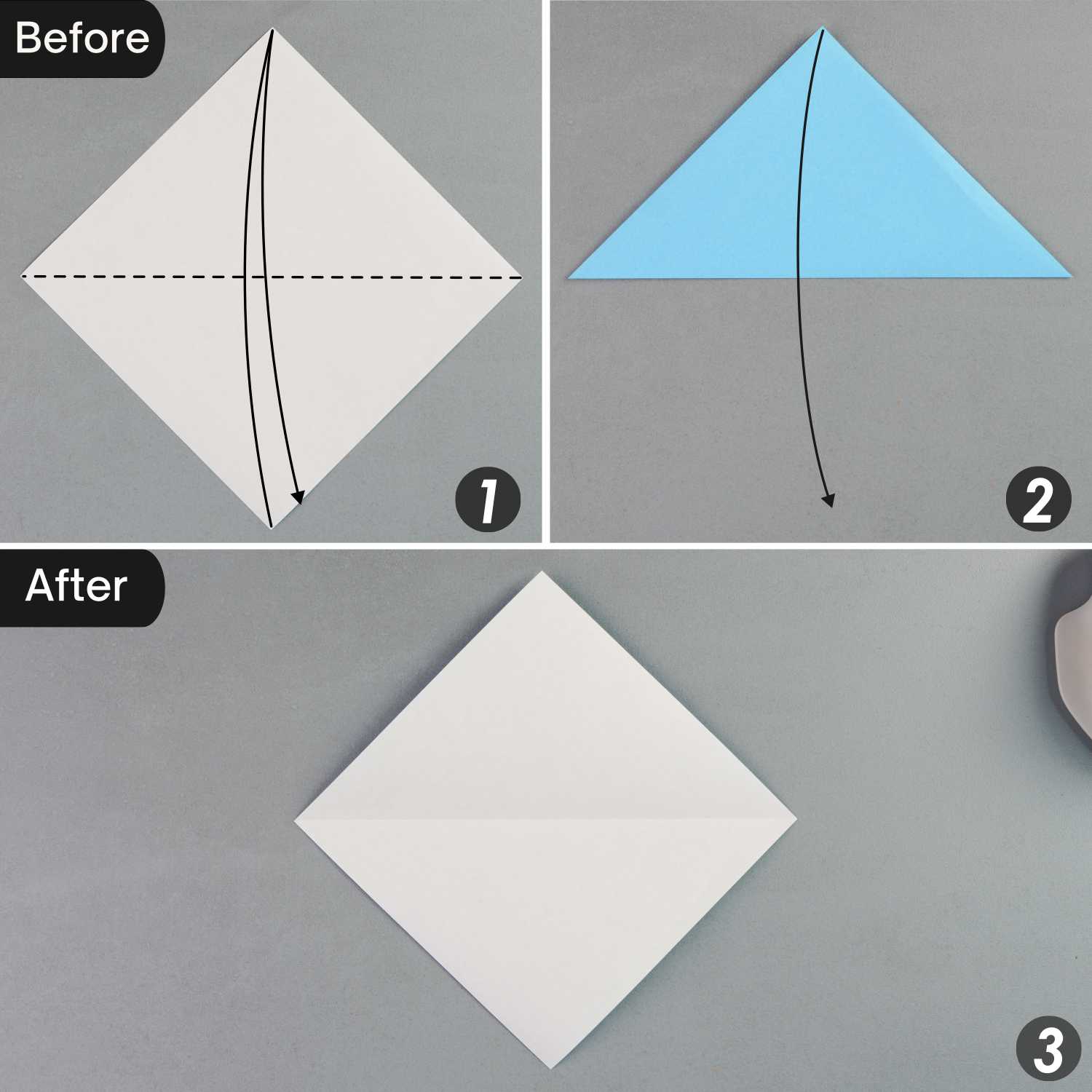 Before

1

2

After

3