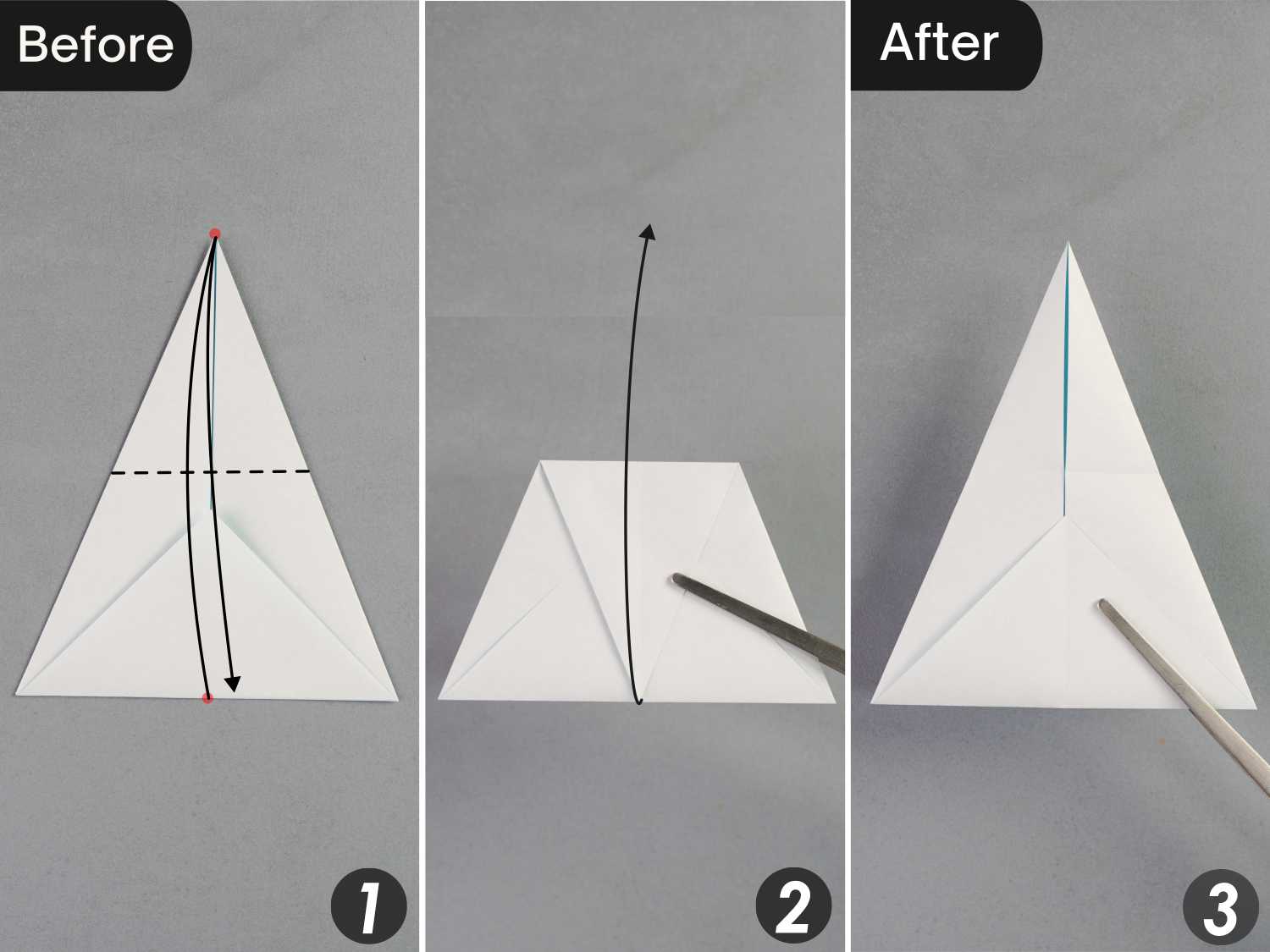 Before

1

2

After

3