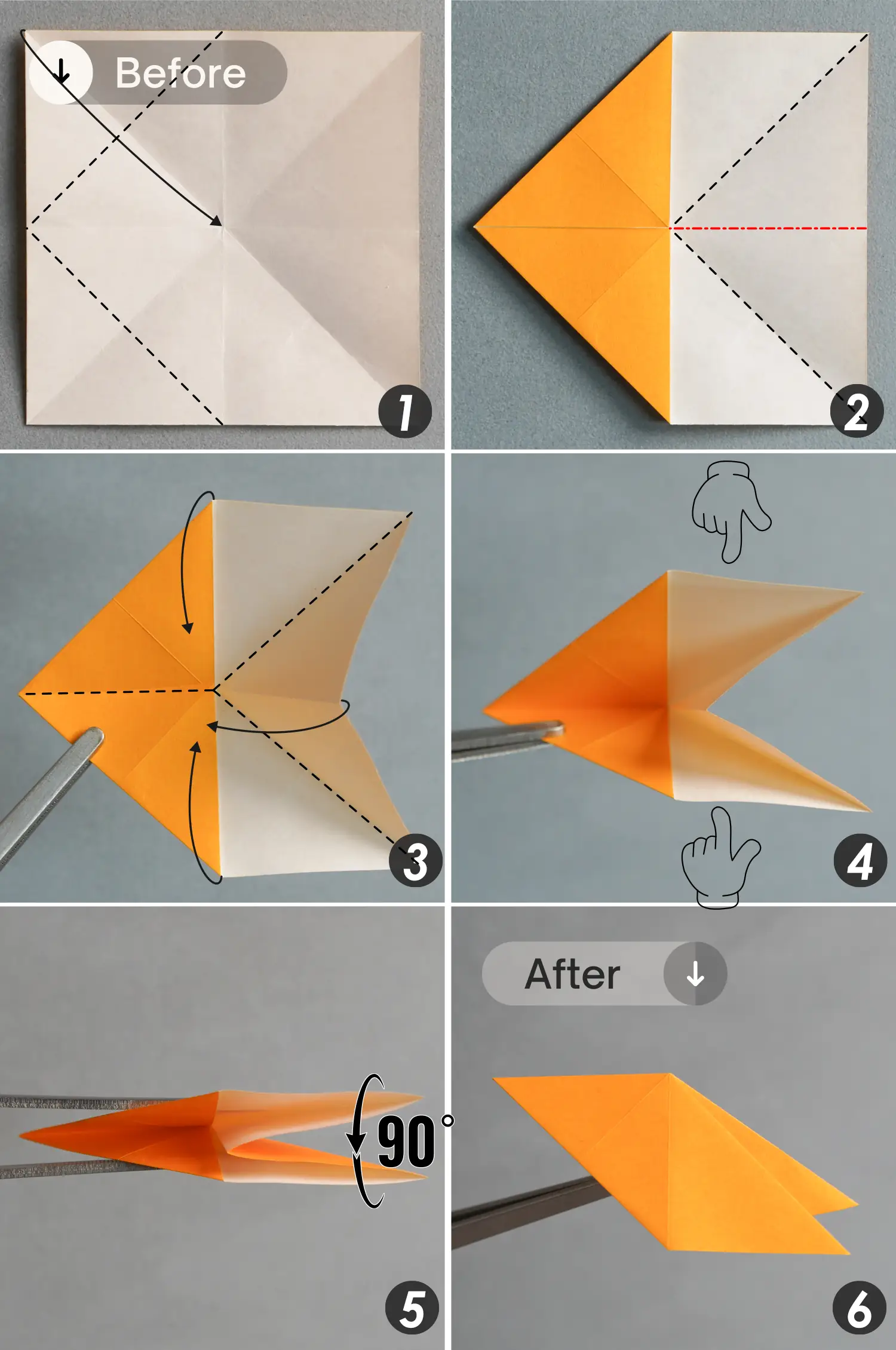 Before

1

2

3

4

90°

5

After

6