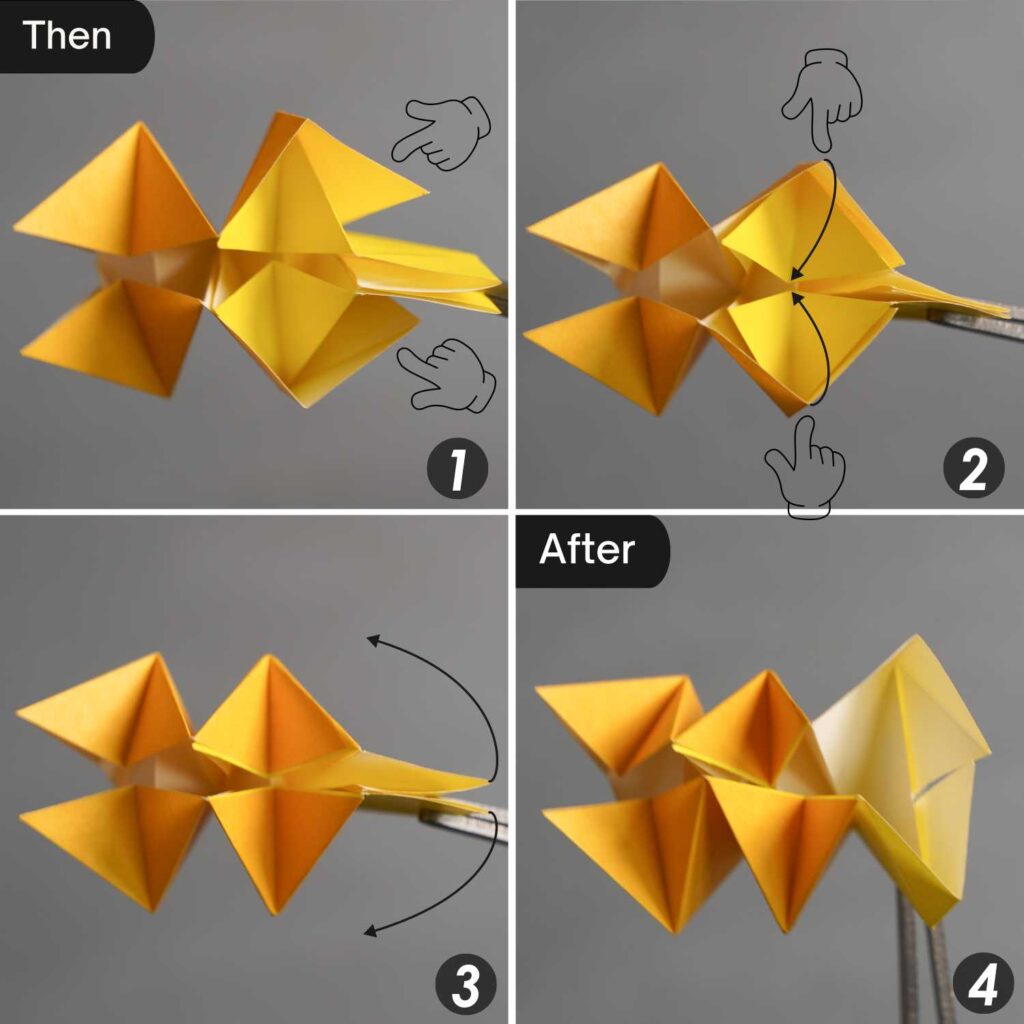 Then

1

2

3

After

4