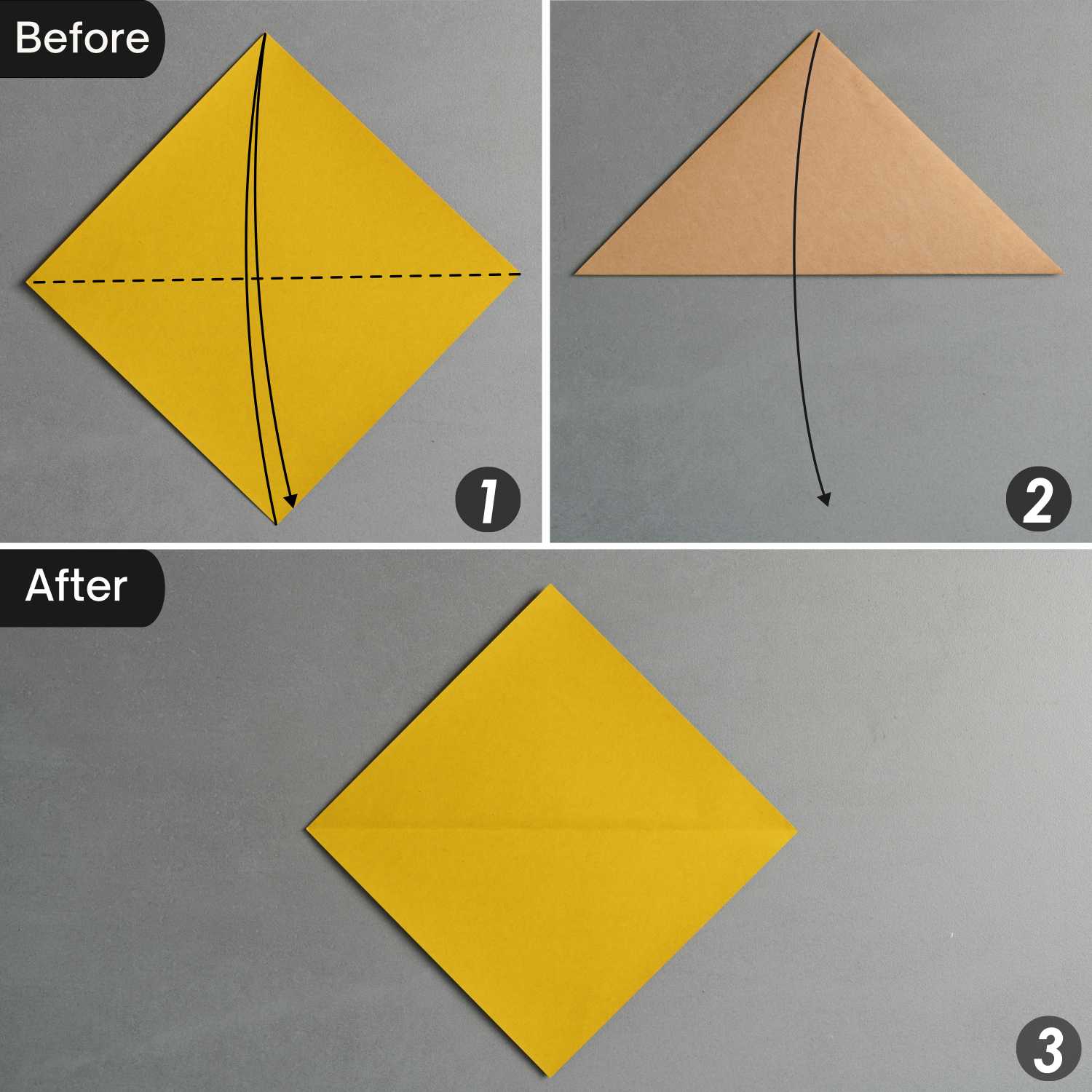 Before

1

2

After

3