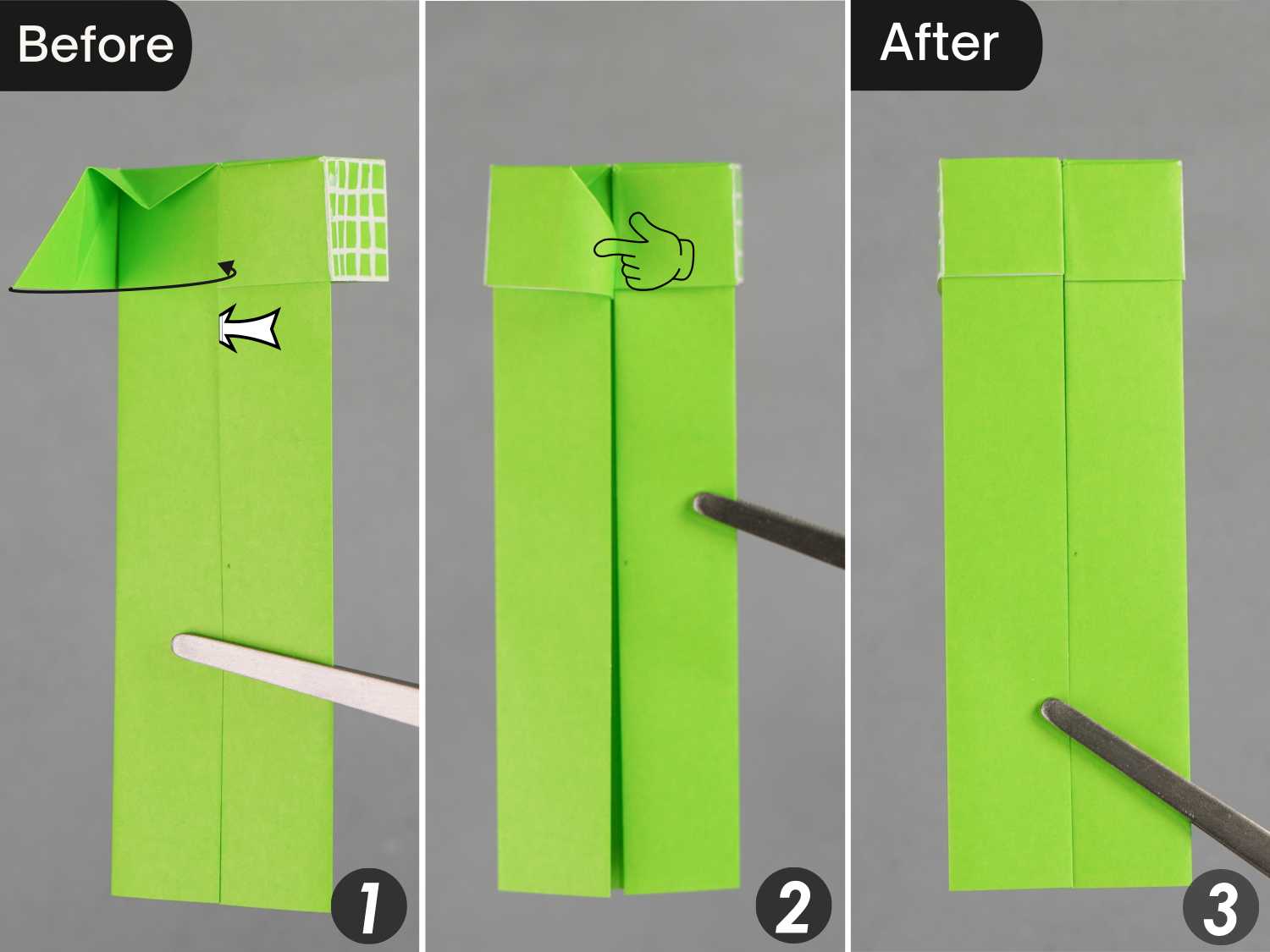 Before

1

2

After

3