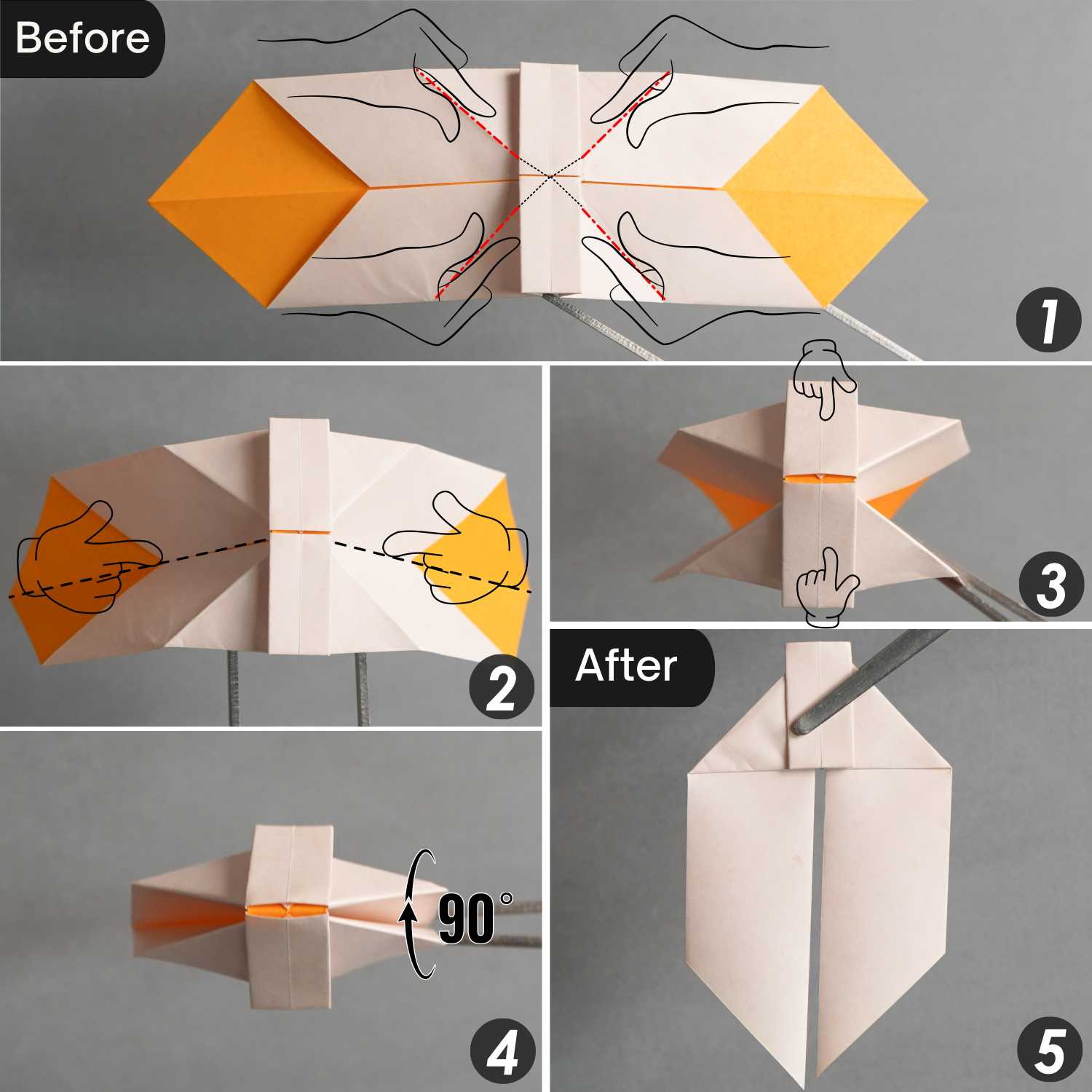 Before

1

2

3

90°

4

After

5