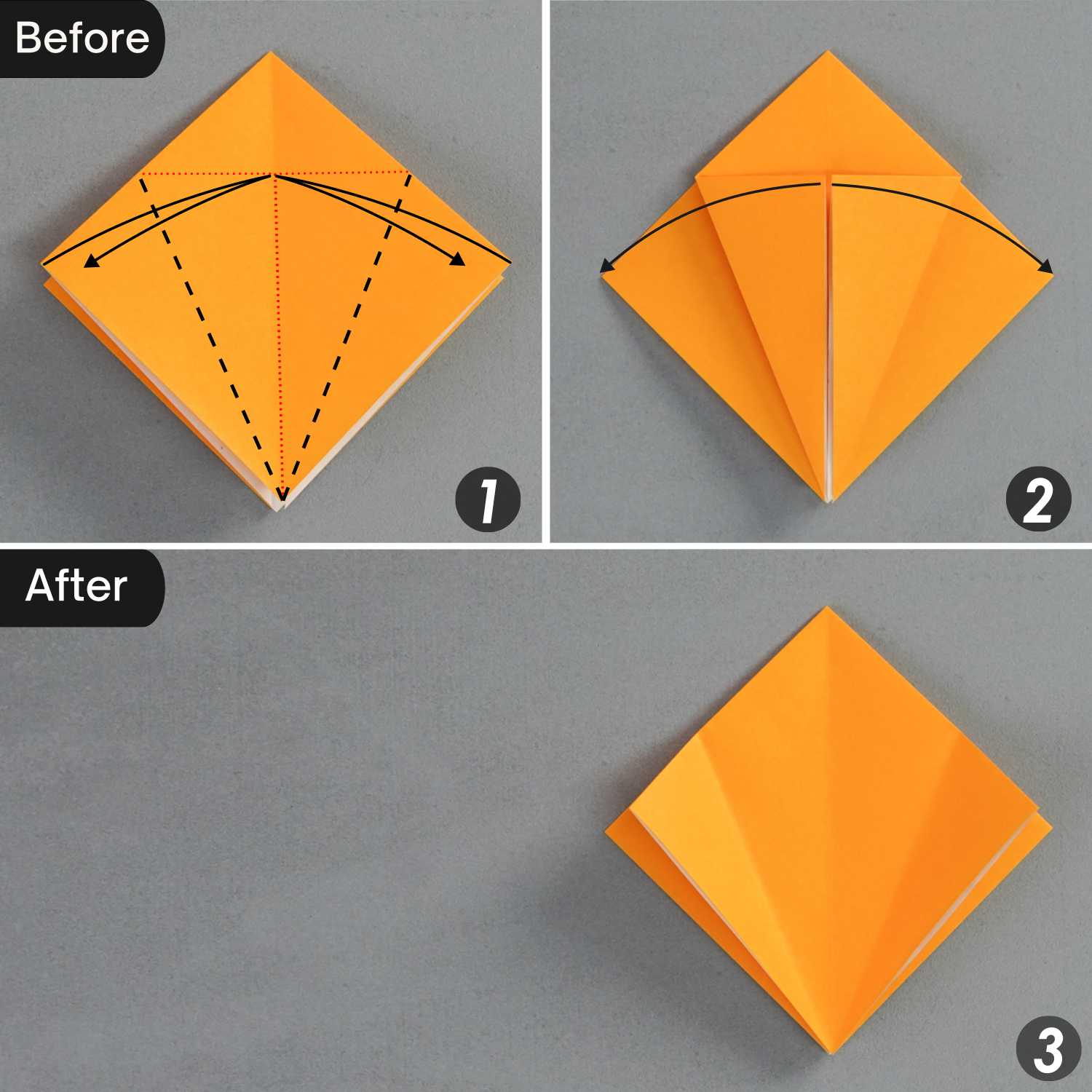 Before

1

2

After

3