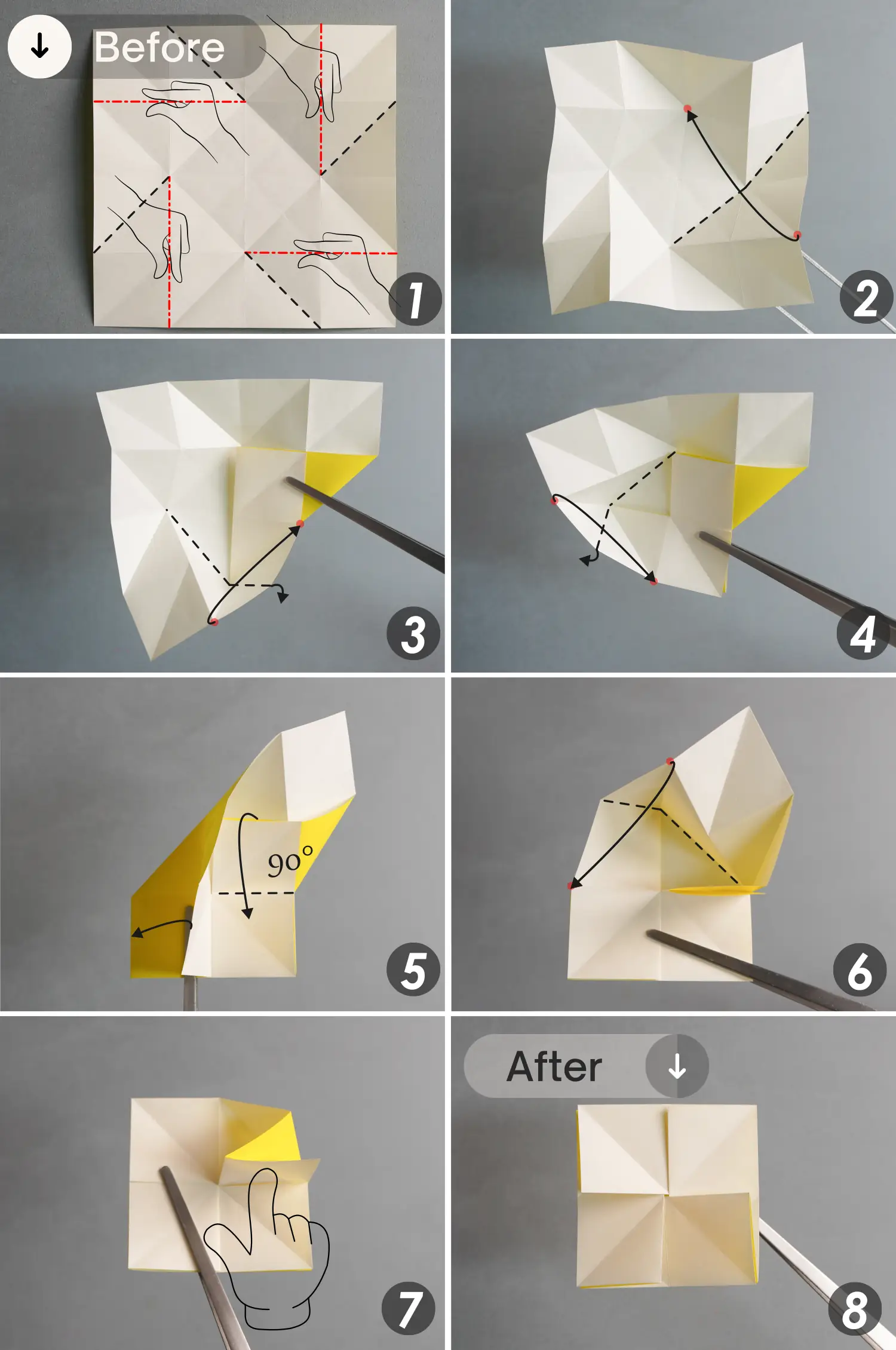 Before

1

2

3

4

90°

5

6

7

After

8