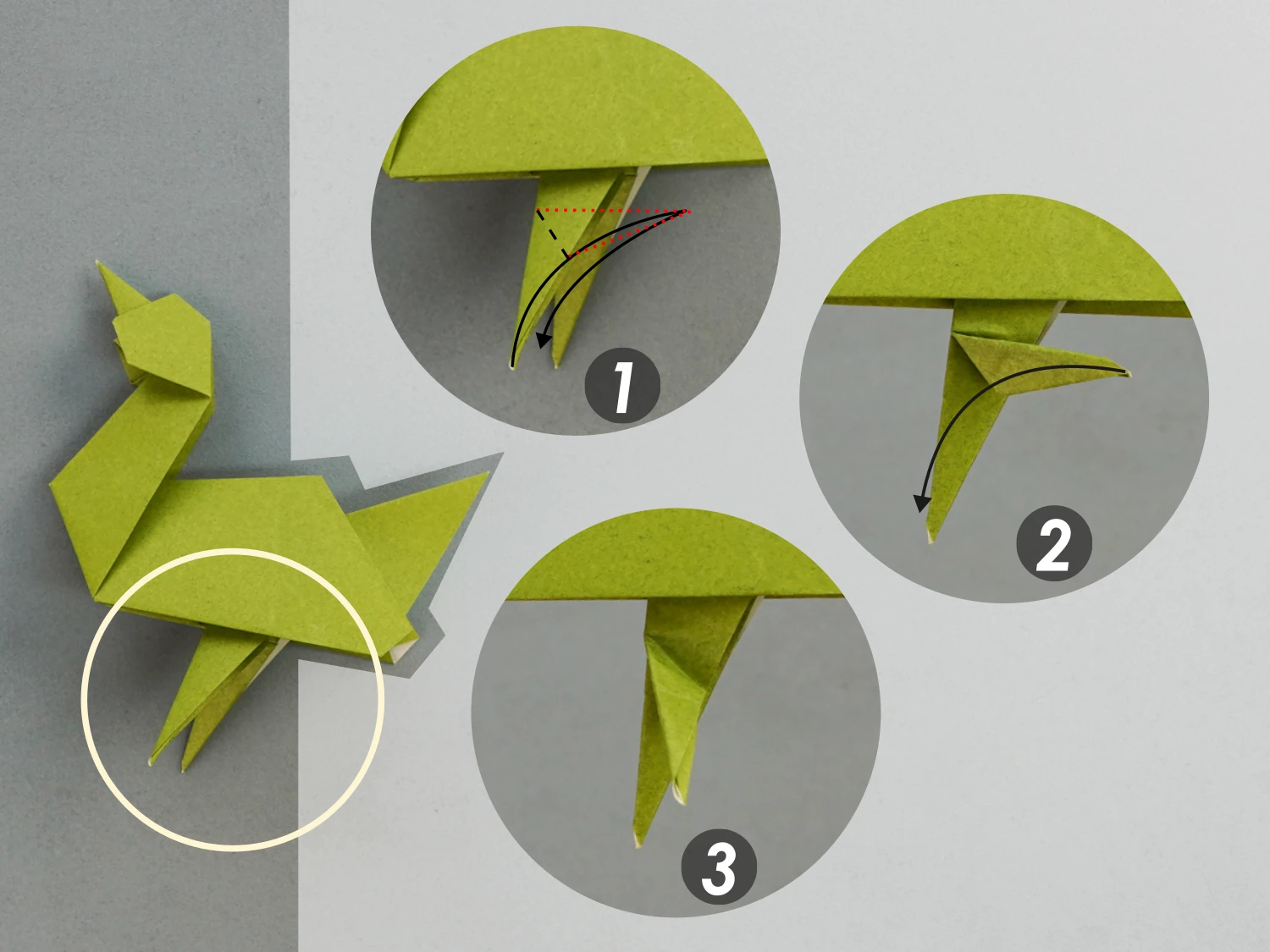 1
2
3