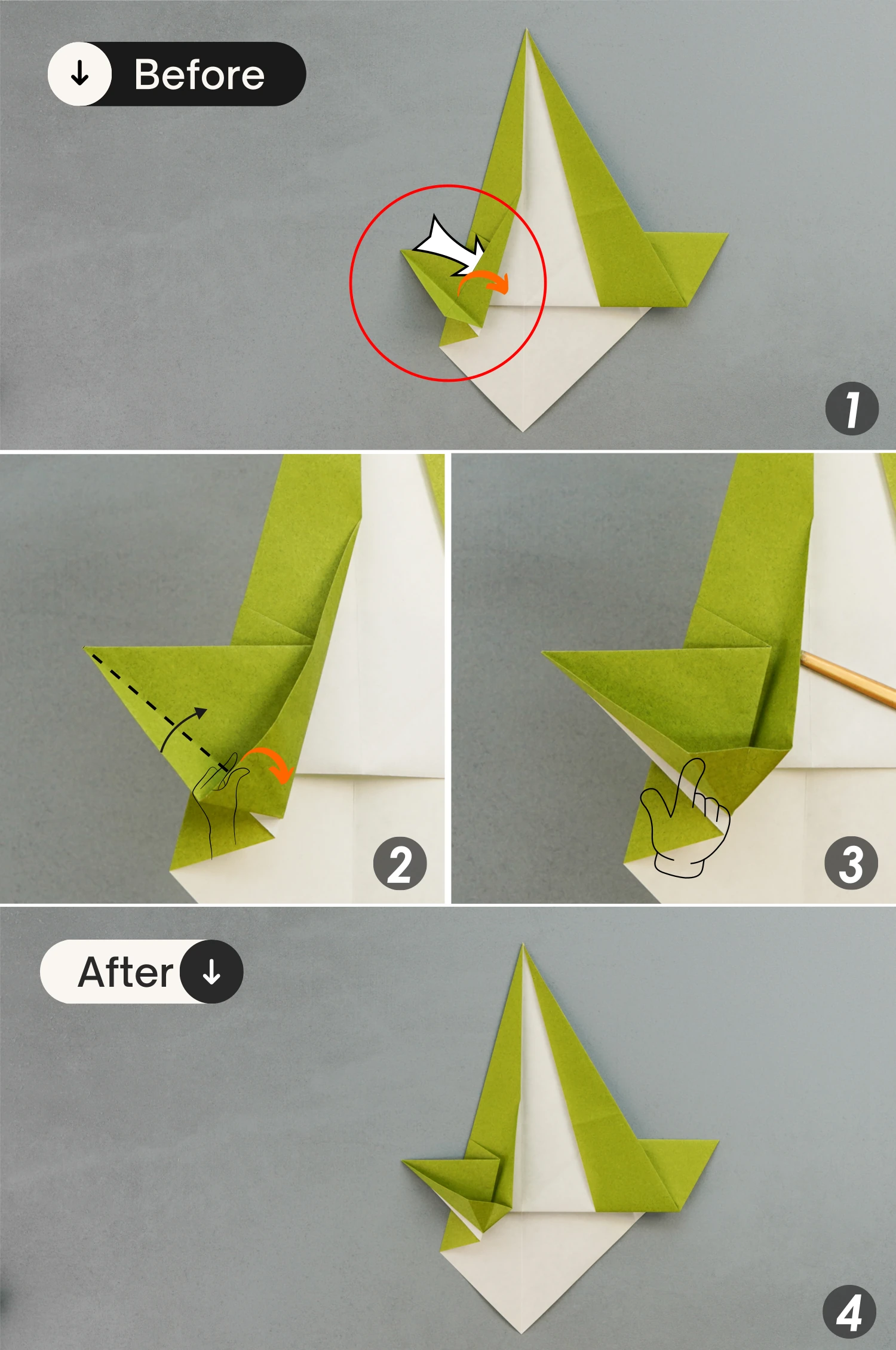 Before

1

2

3

After

4