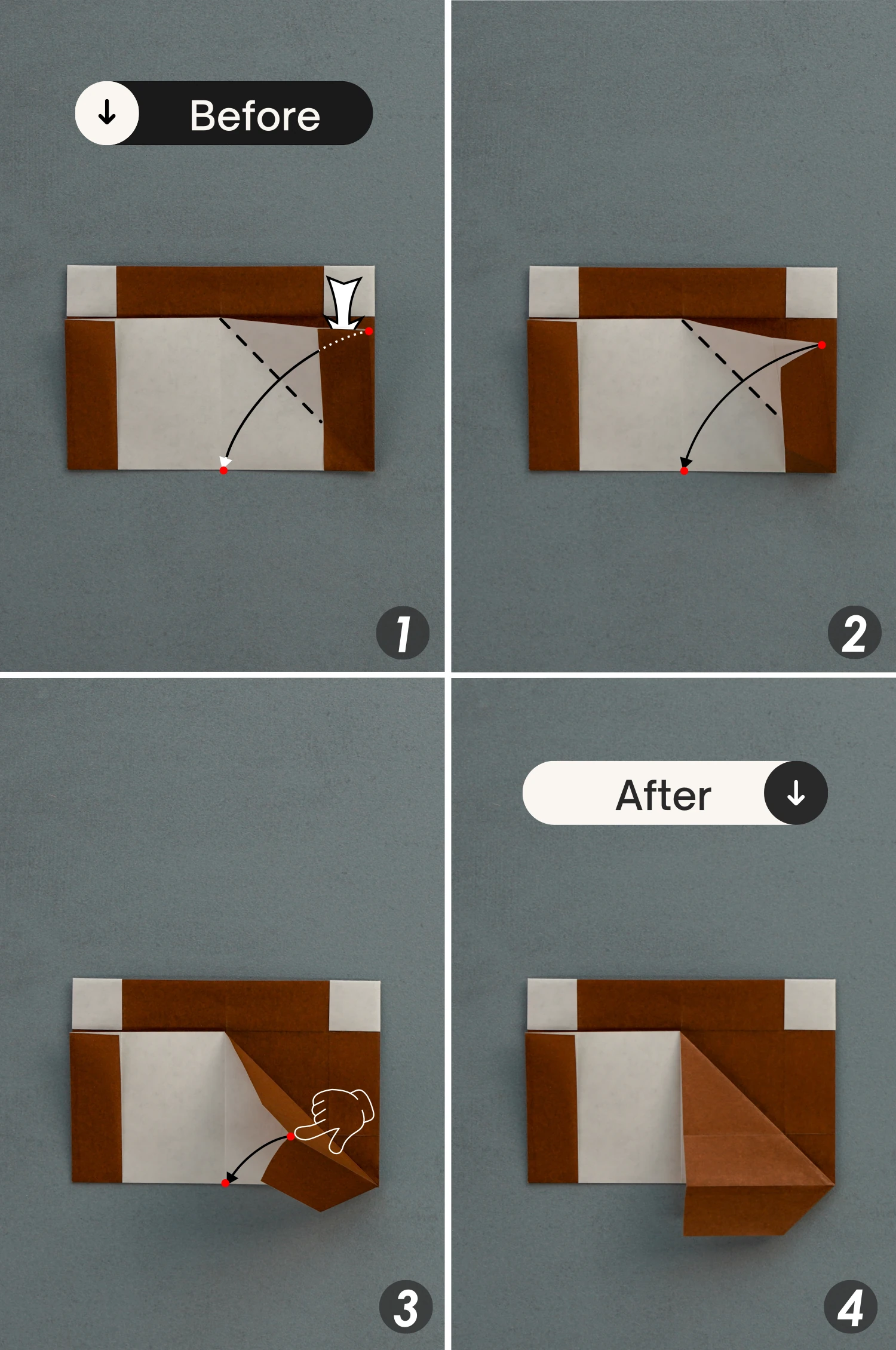 Before

1

2

3

After

4