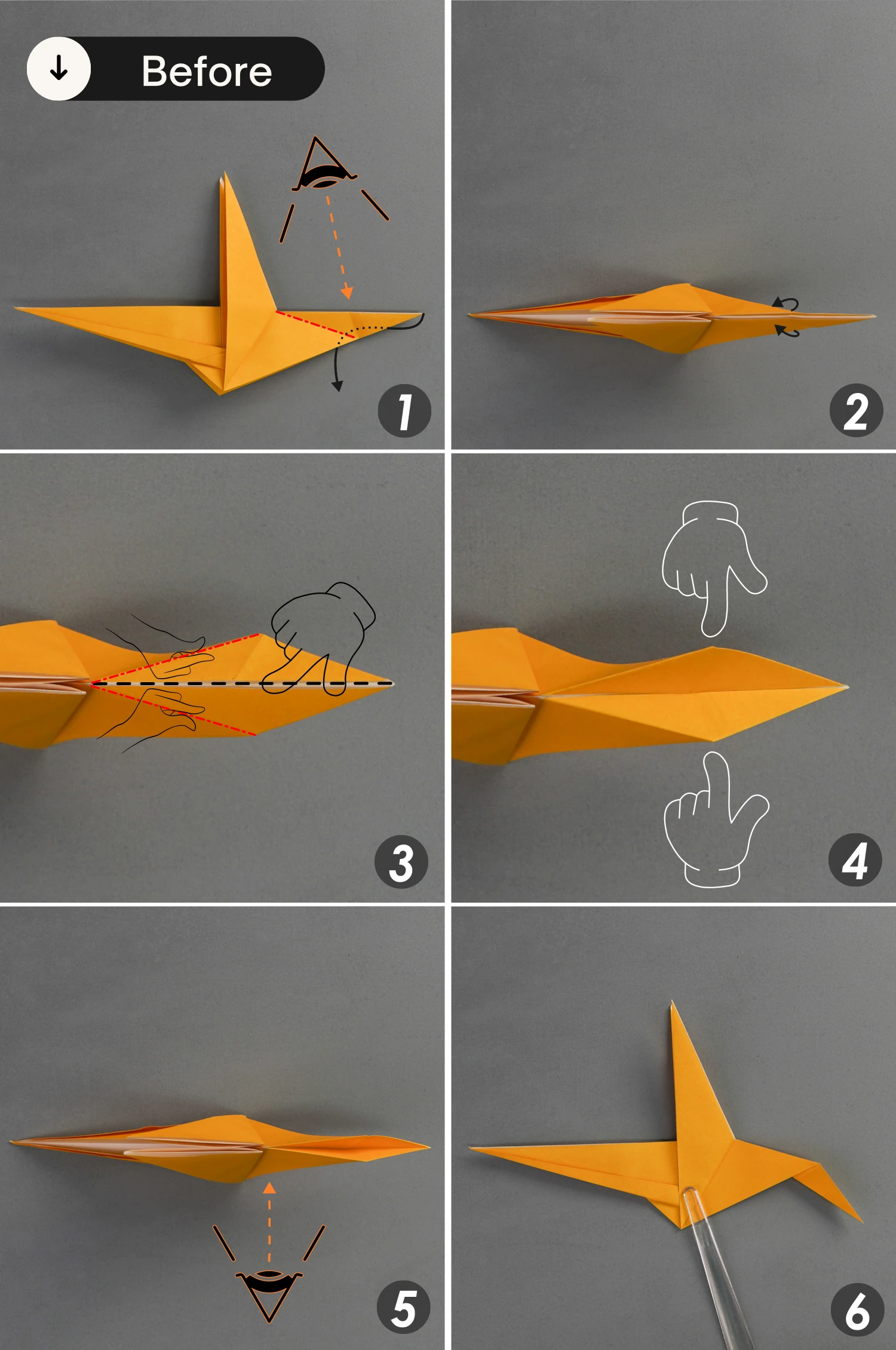 Before

1

2

3

4

5

6