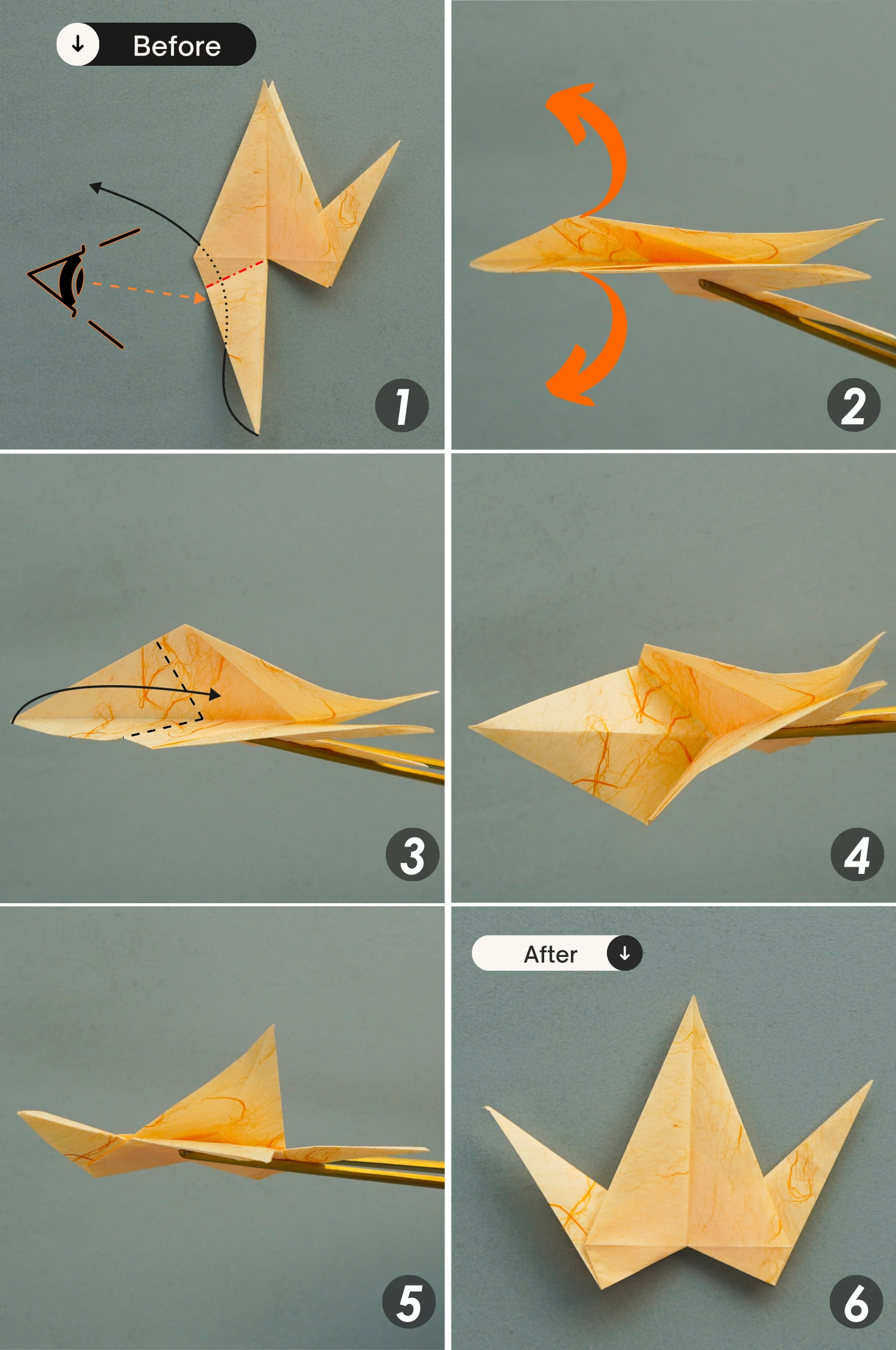 Before

1

2

3

4

5

After

6