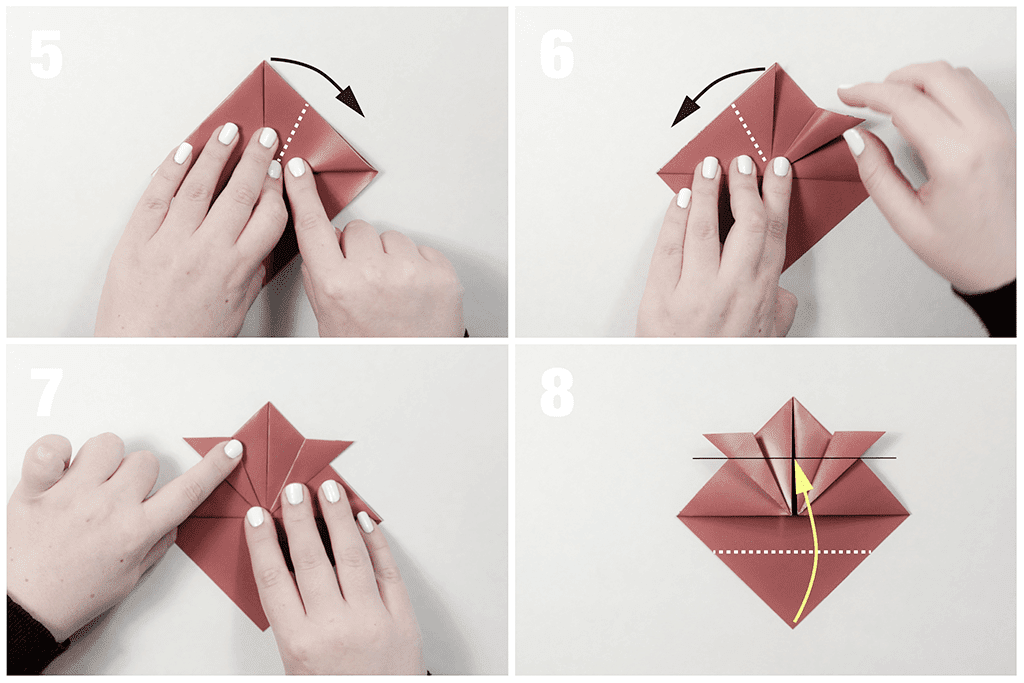 5

6

7

8