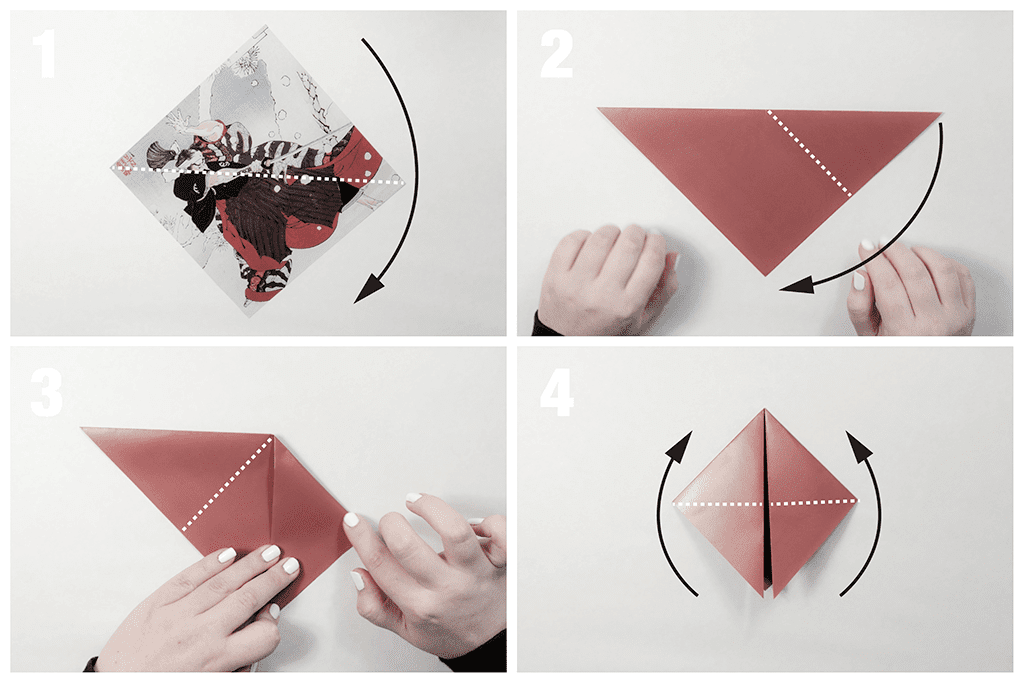 1

2

3

4