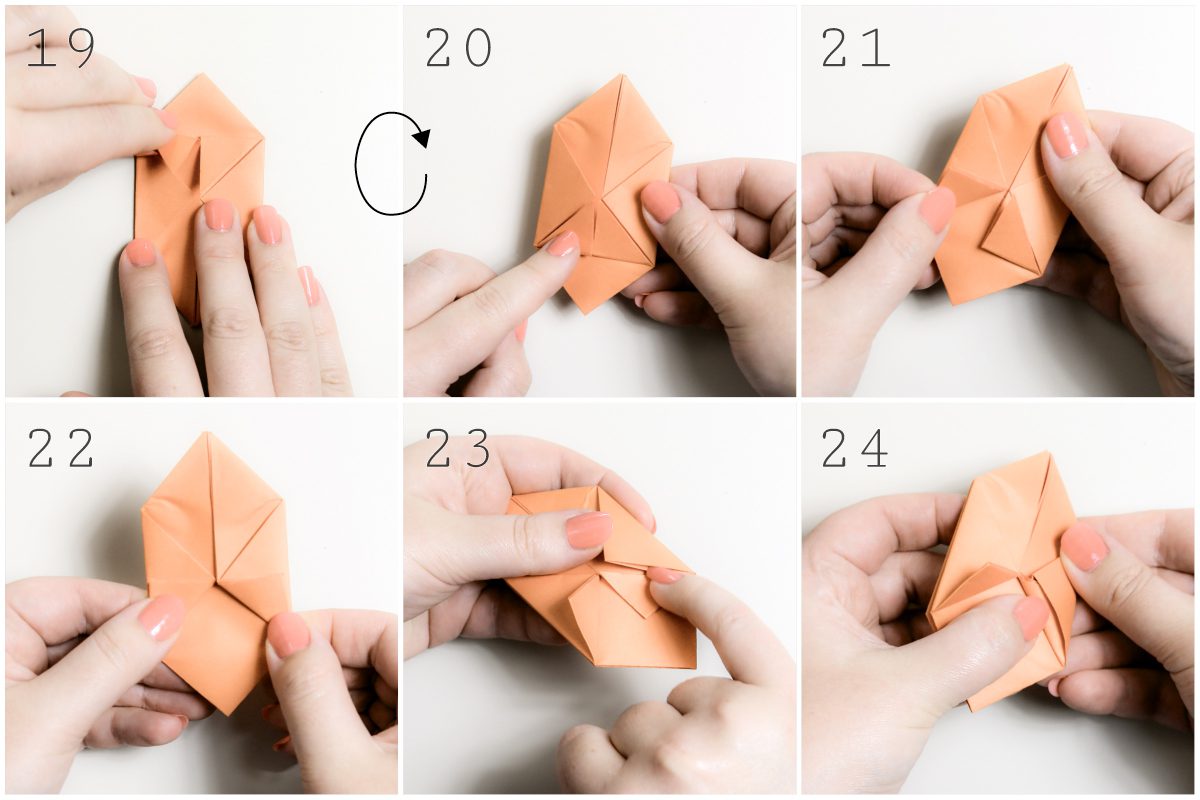 19

20

21

22

23

24