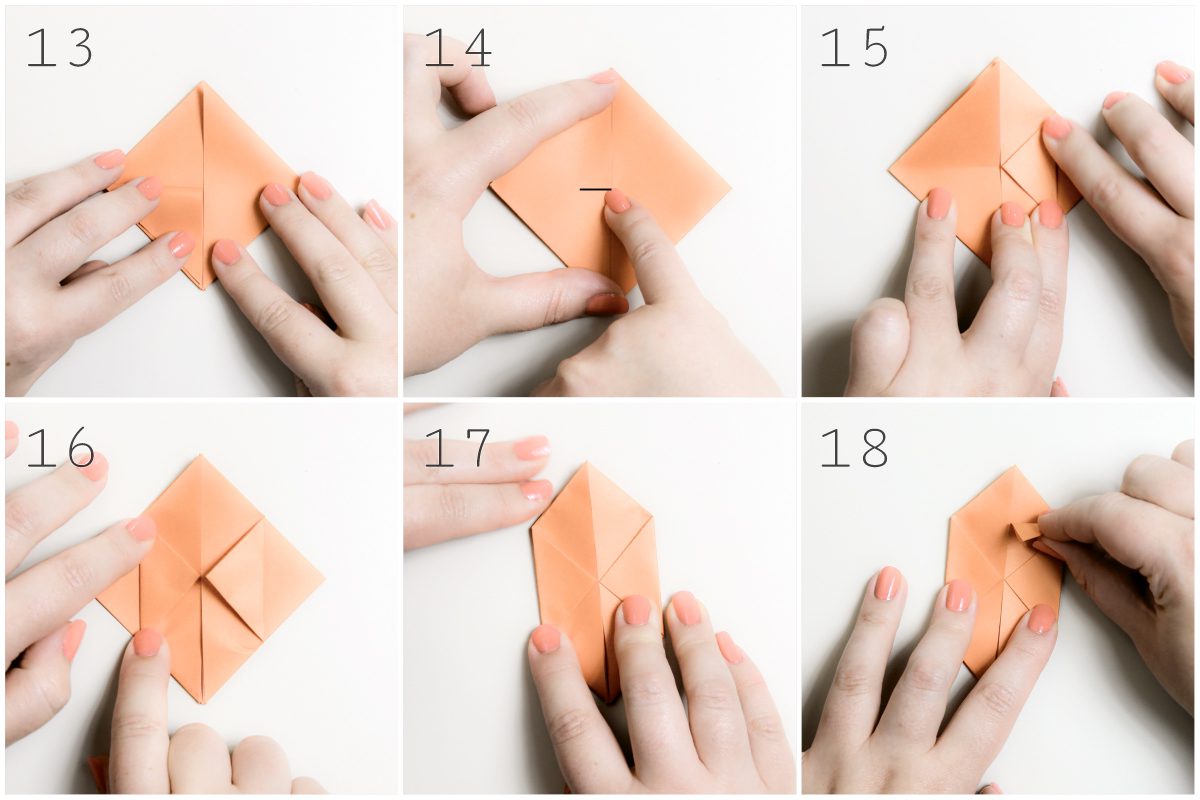 13

14

15

16

17

18