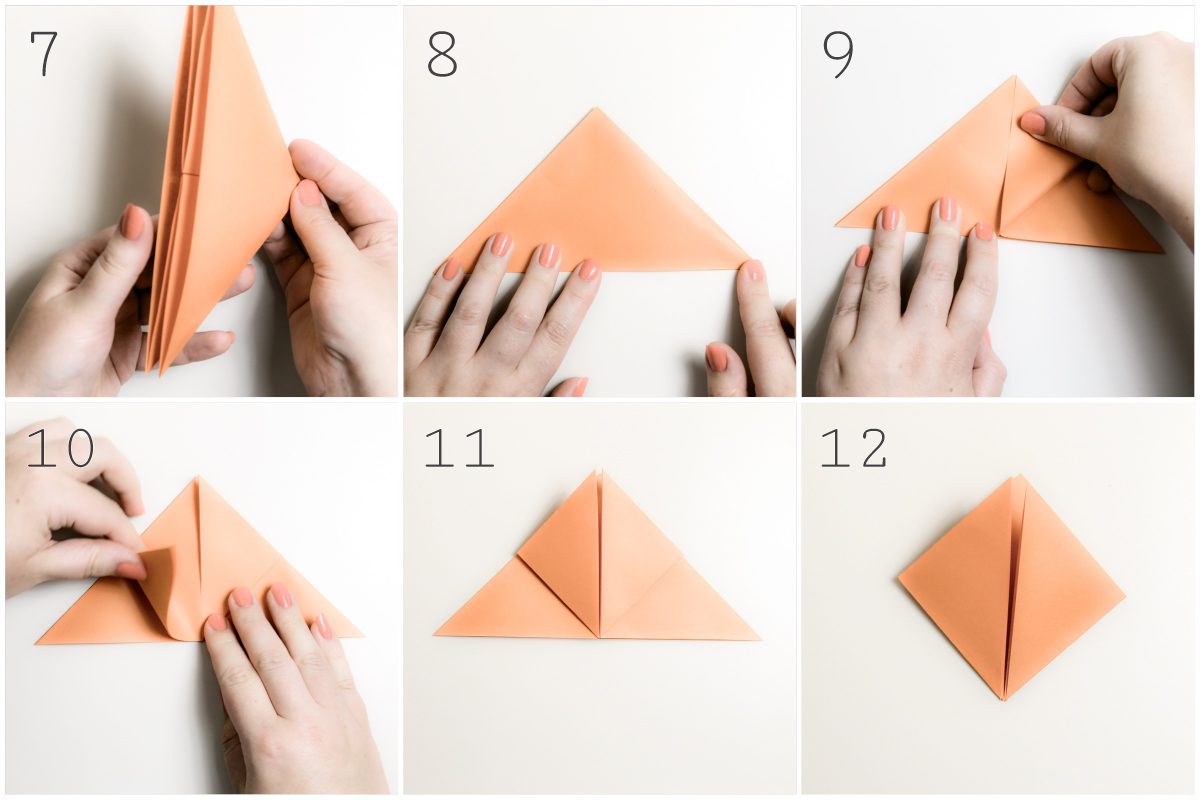 7

8

9

10

11

12