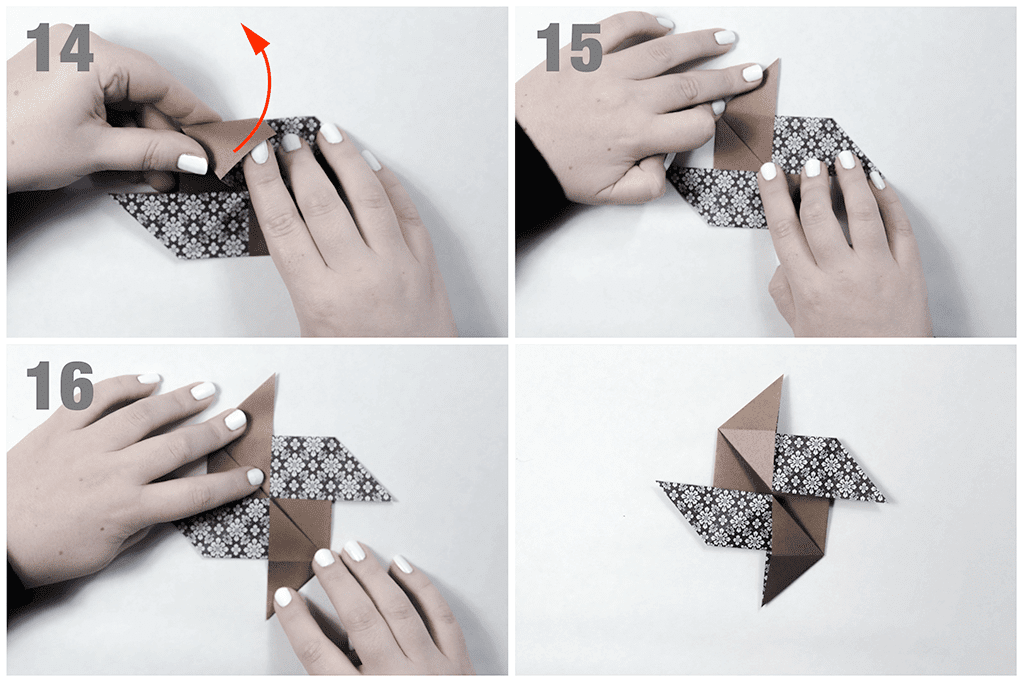 14

15

16