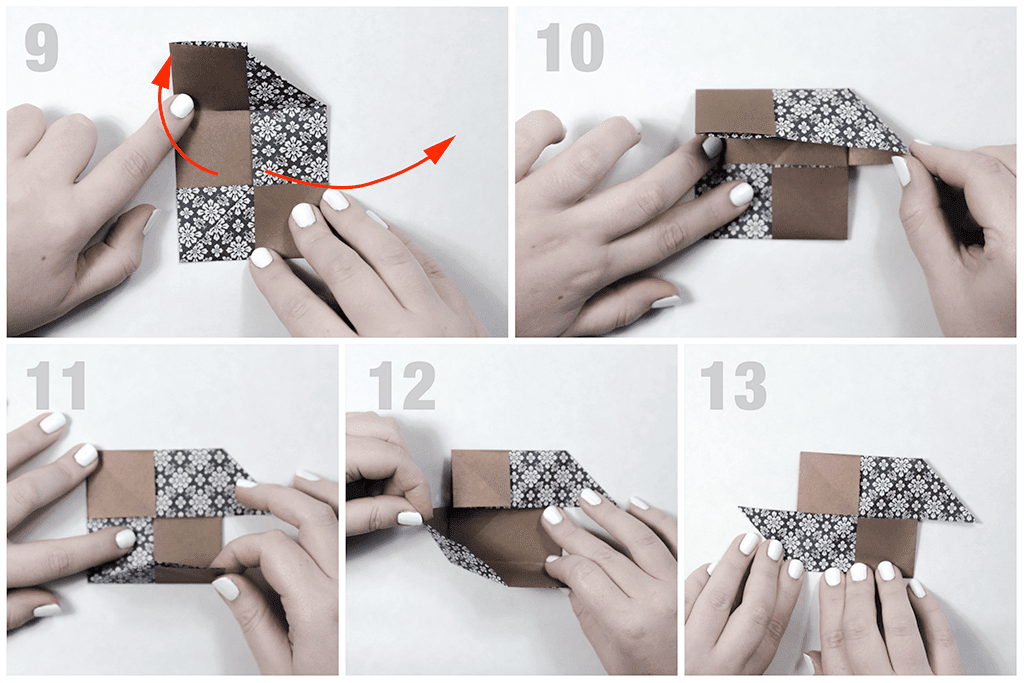 9

10

11

12

13