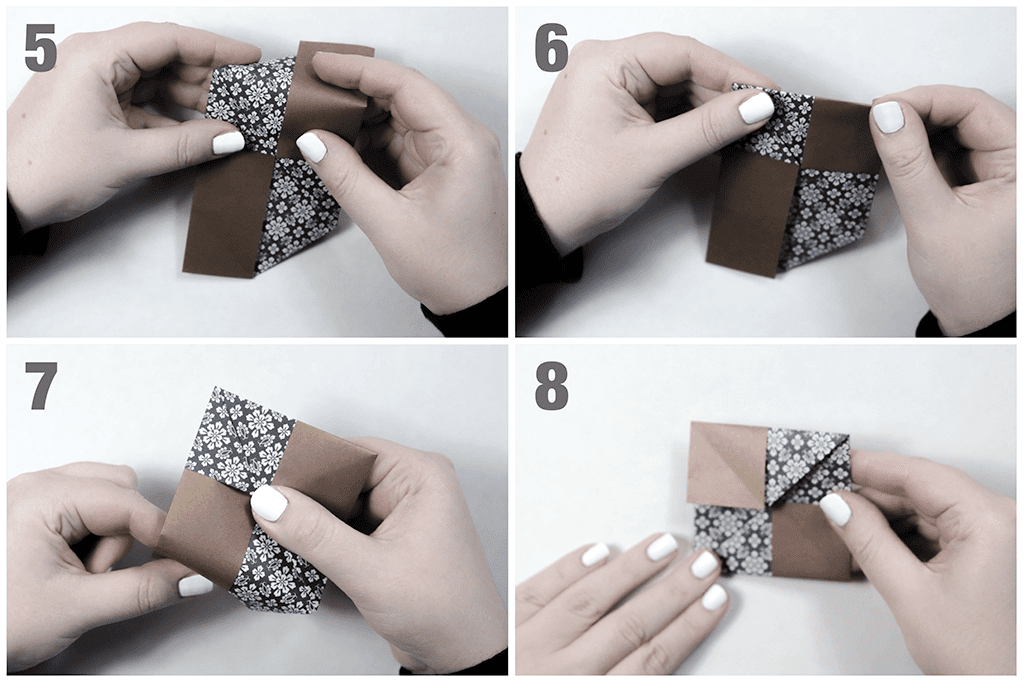 5

6

7

8