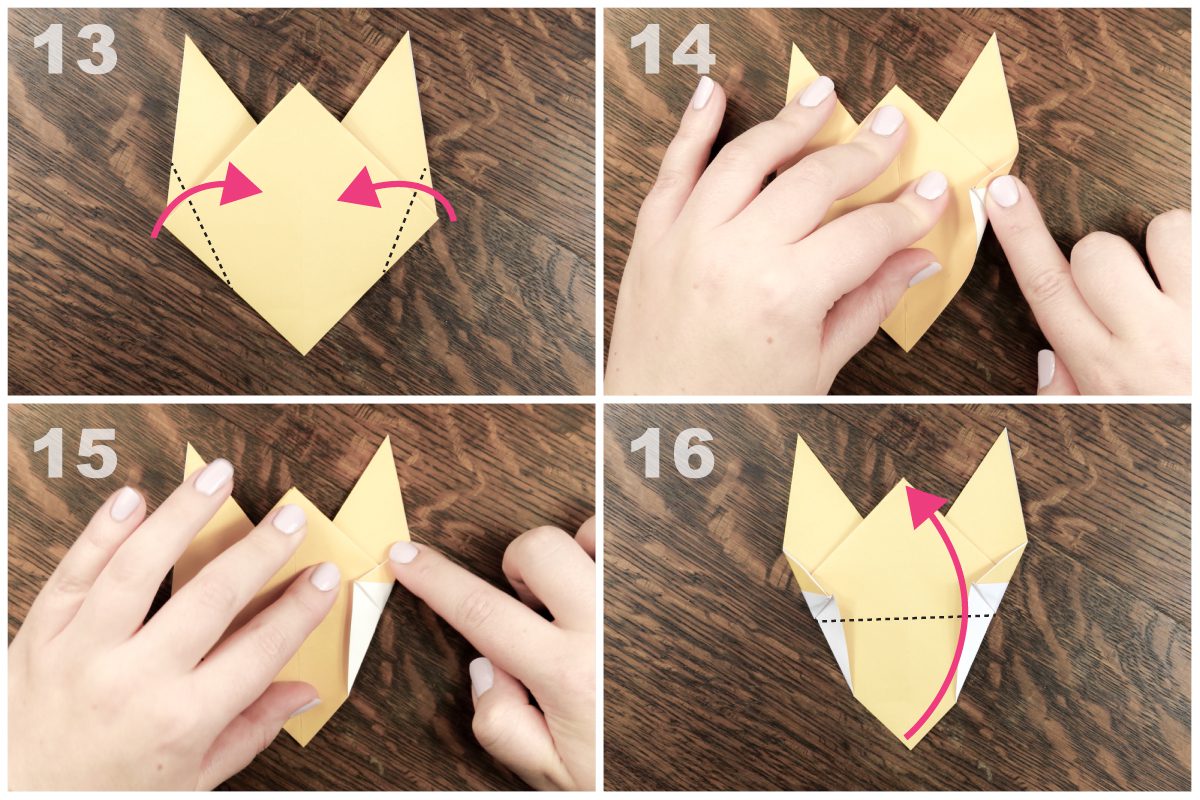 13
14
15
16