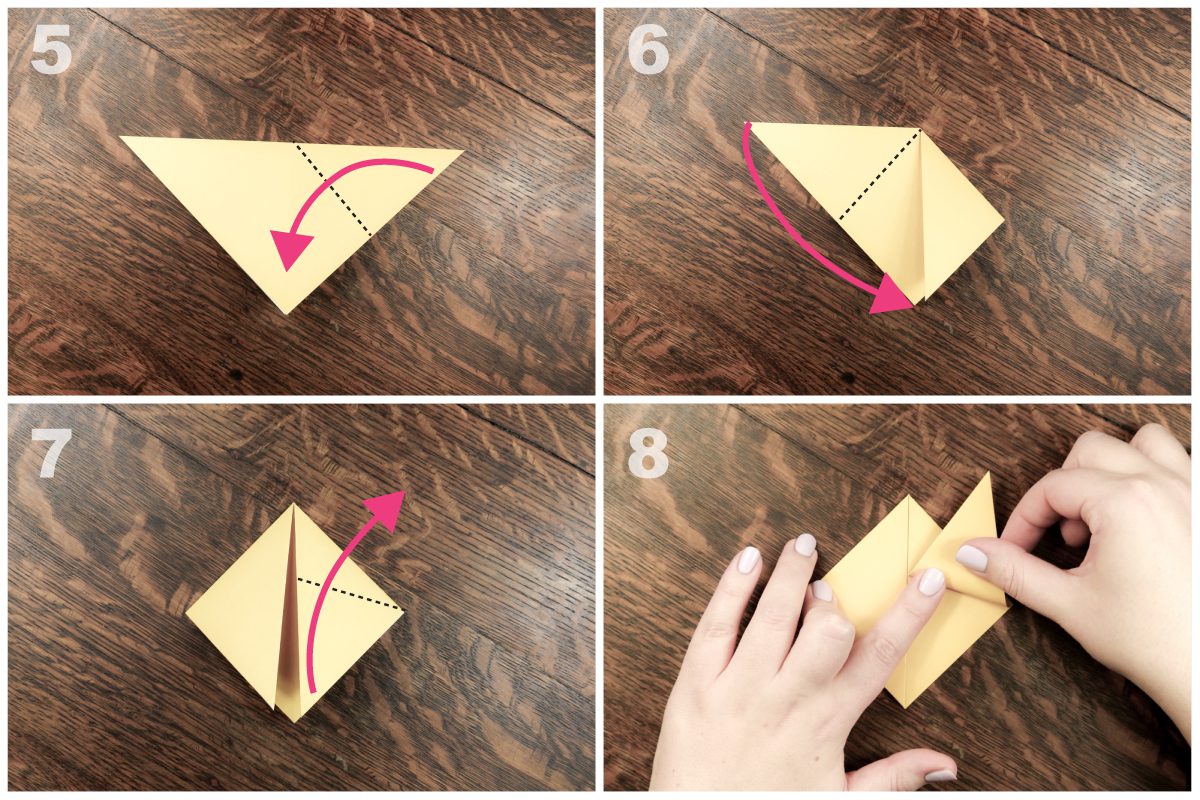 5

6

7

8