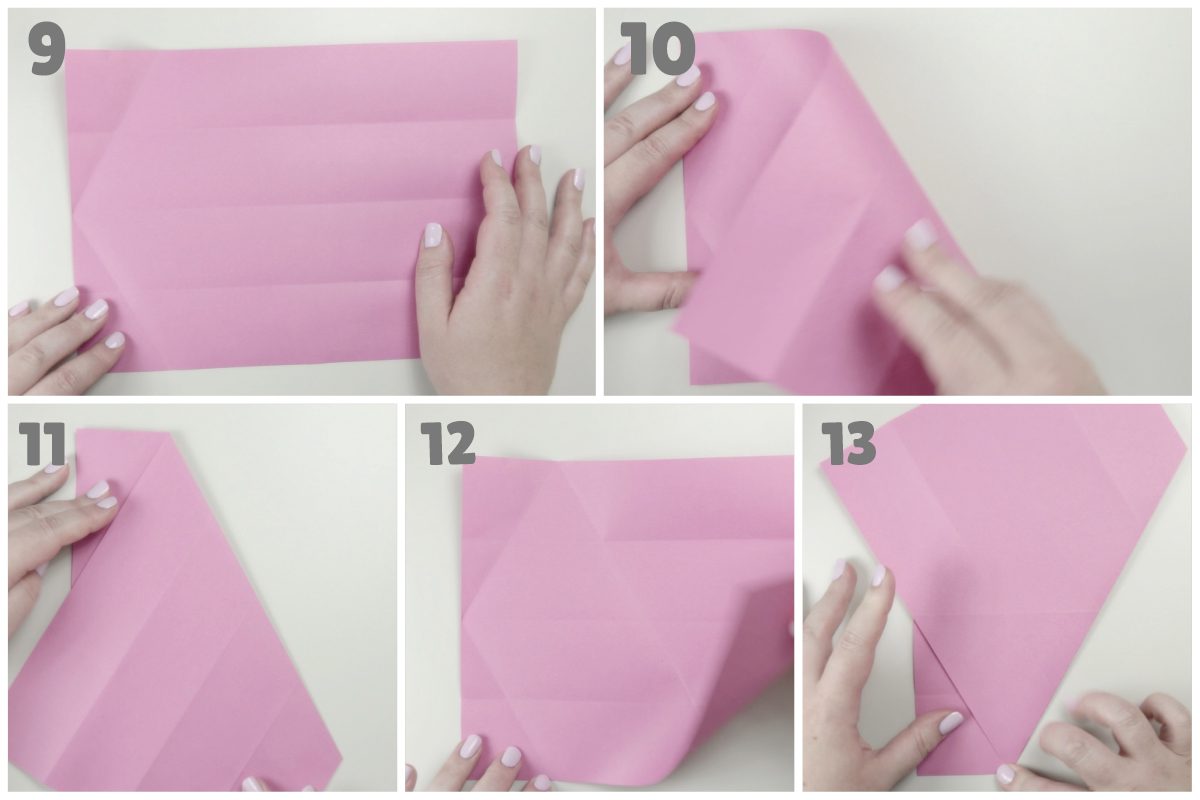 9

10

11

12

13