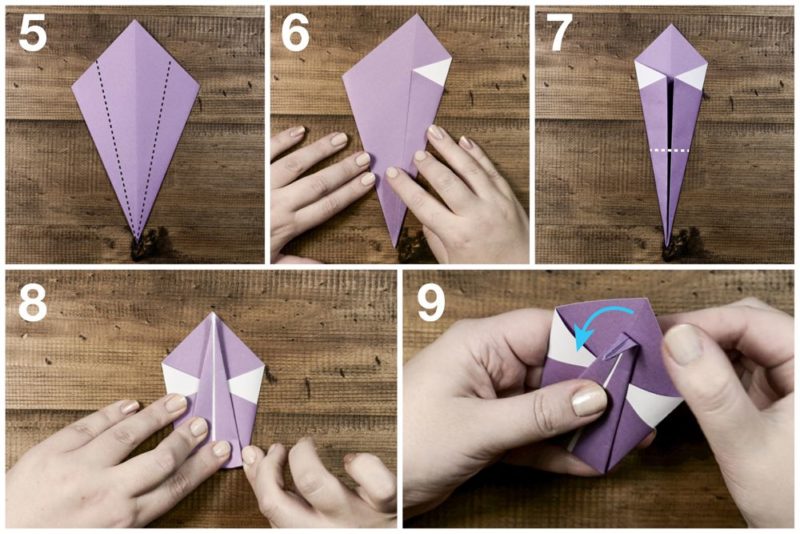 5

6

7

8

9