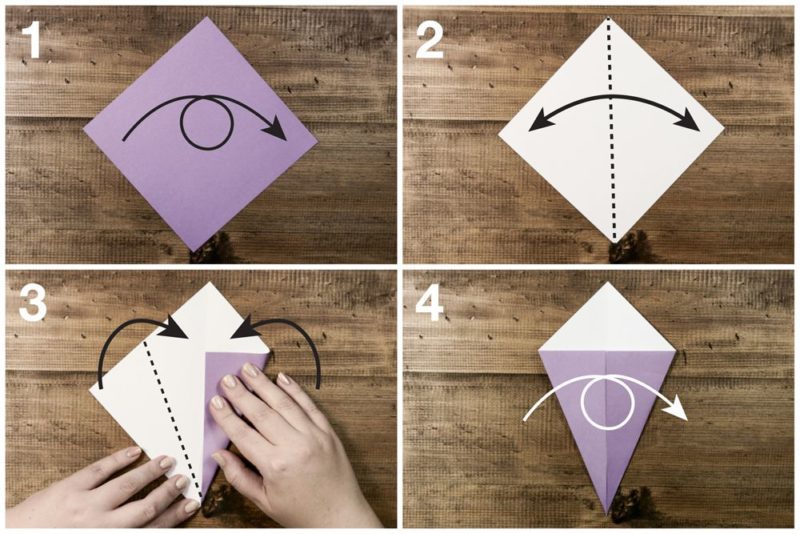 1

2

3

4