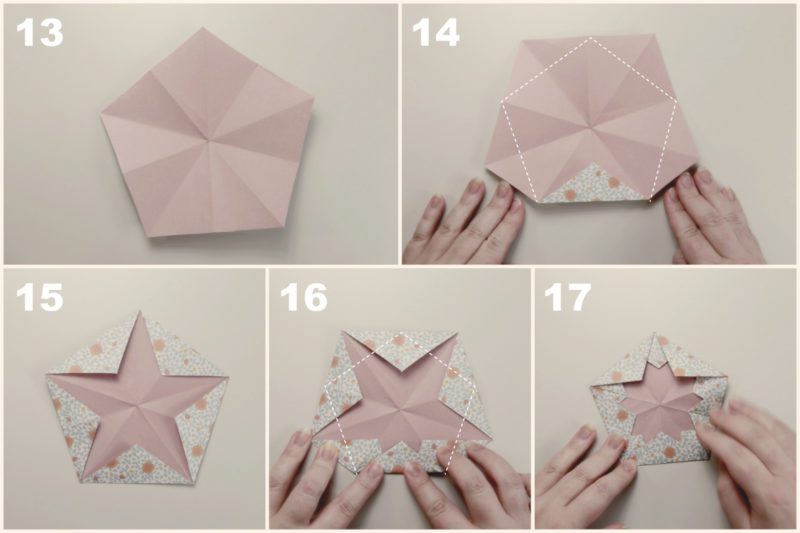 13

14

15

16

17