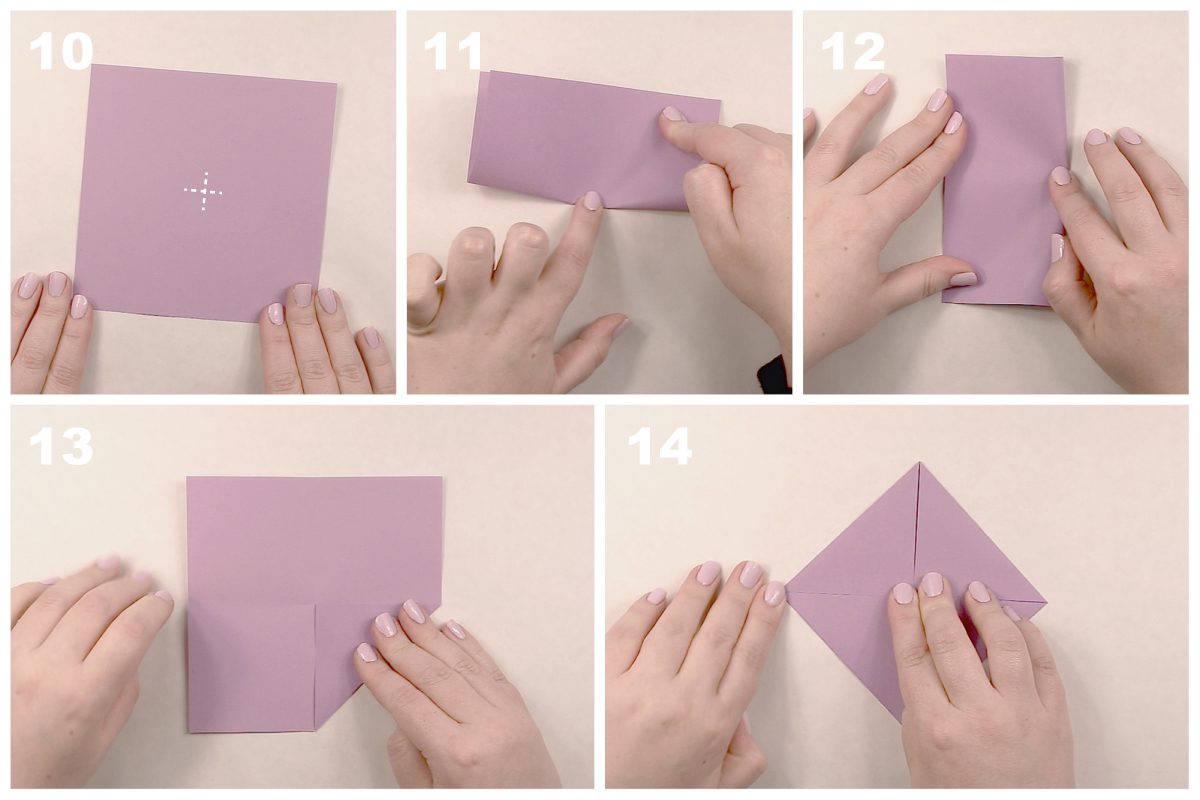 10

11

12

13

14