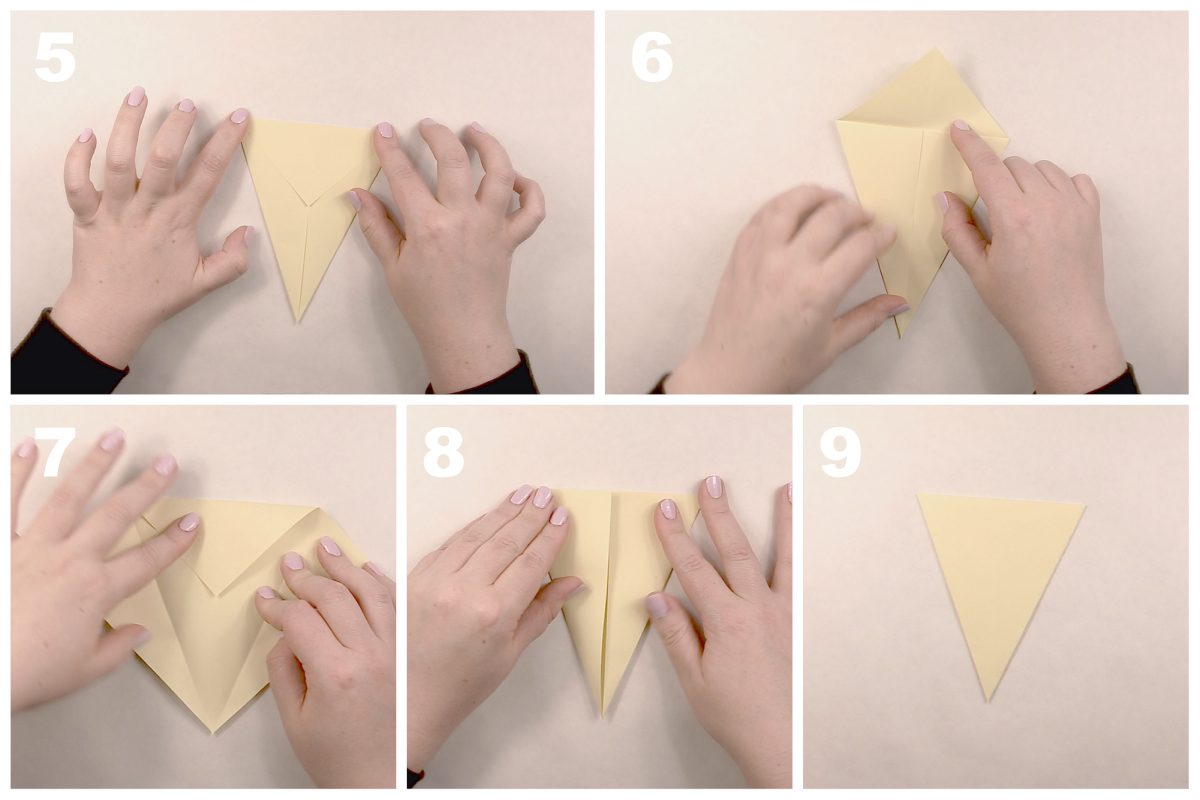 5

6

7

8

9