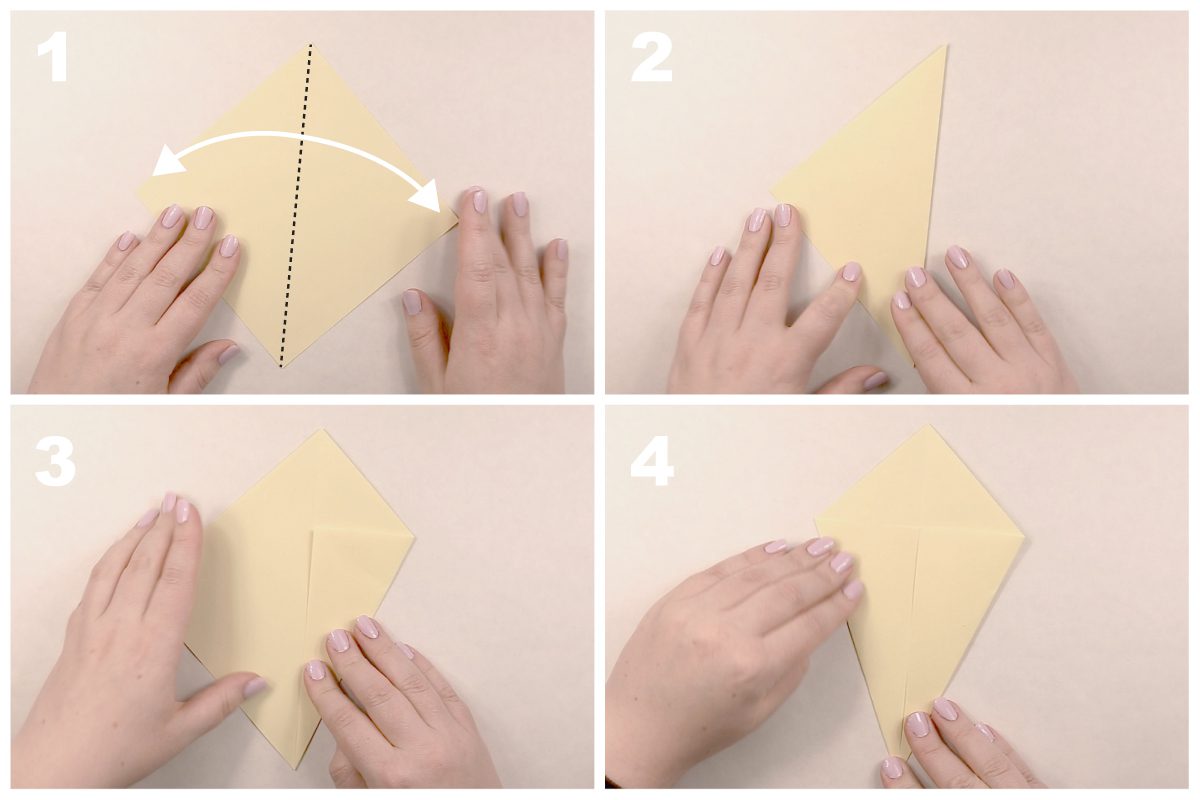 1

2

3

4