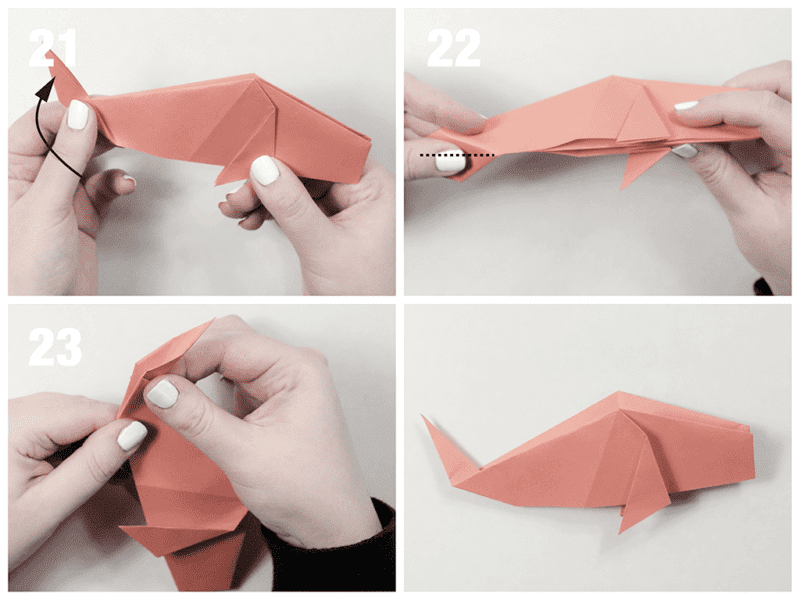 21

22

23