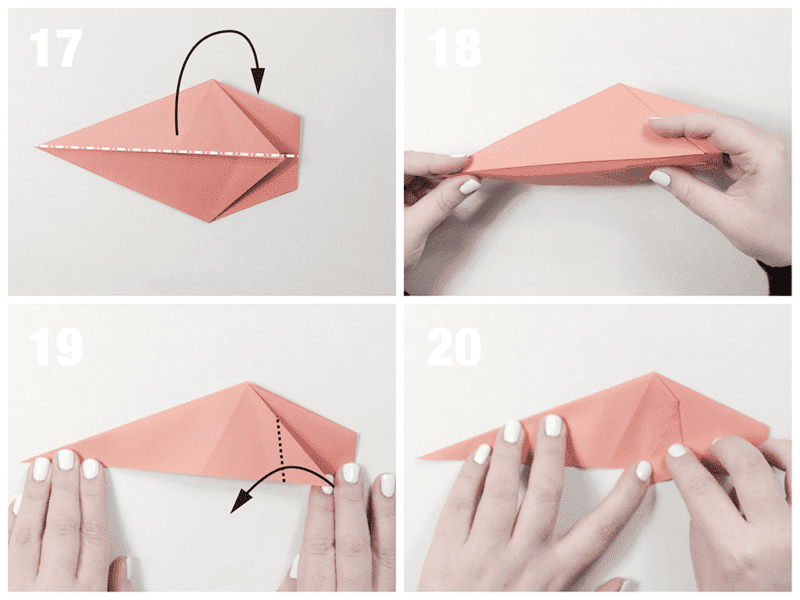 17

18

19

20