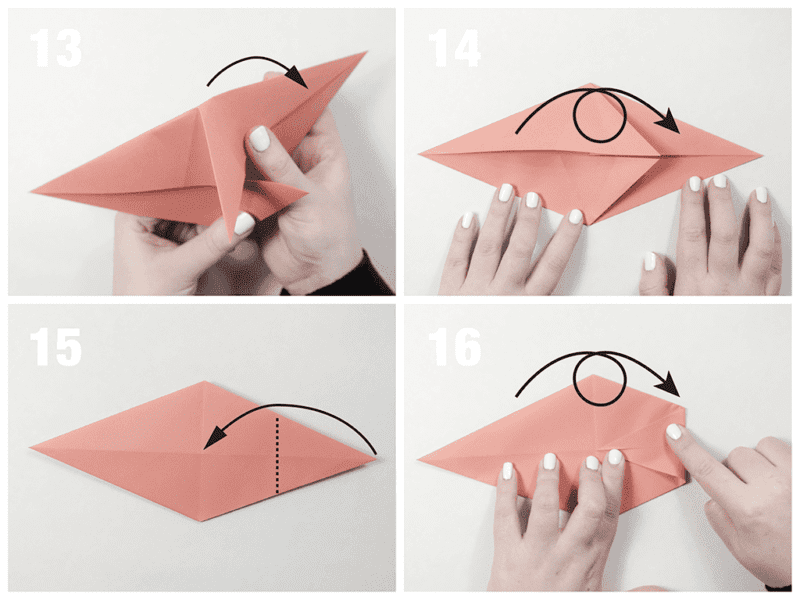 13

14

15

16