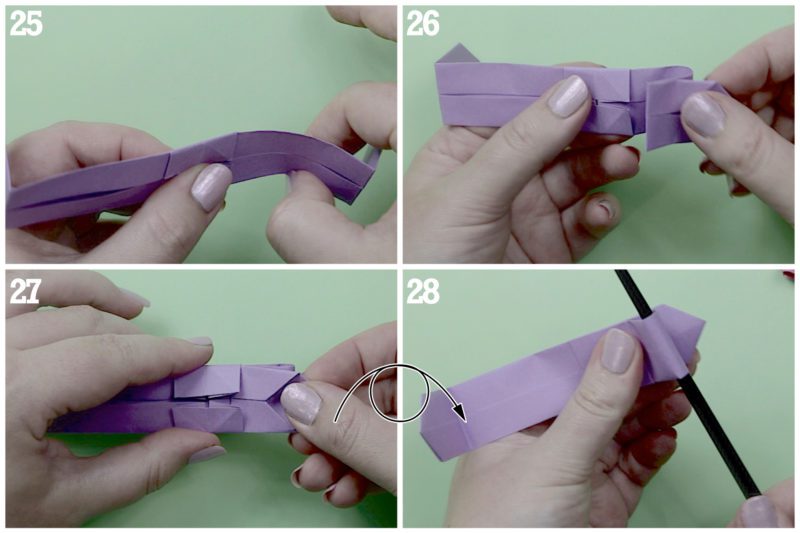 25
26
27
28