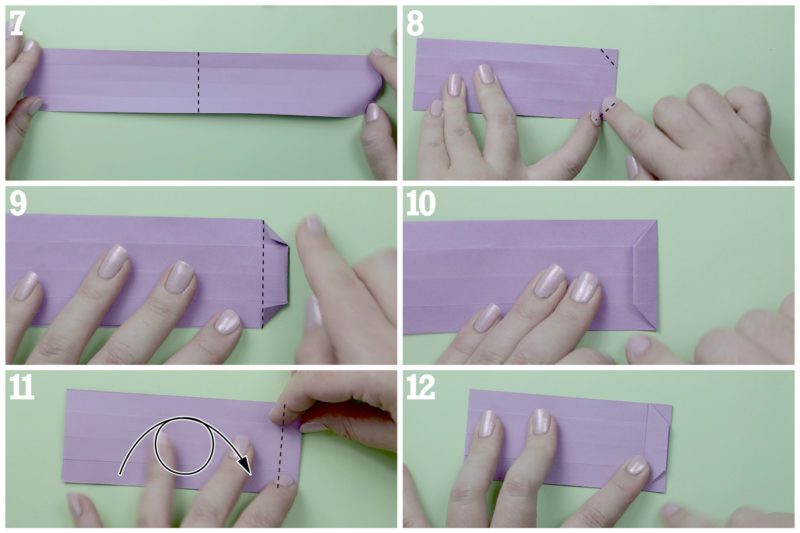 7
8
9
10
11
12