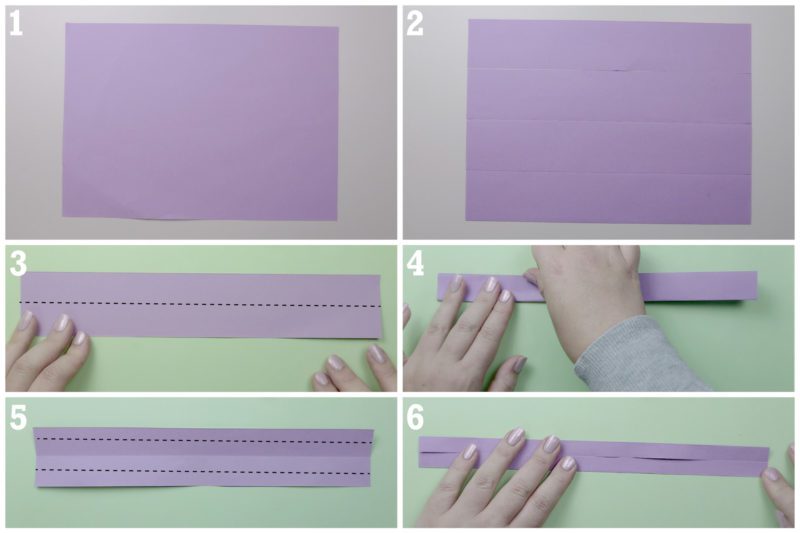 1
2
3
4
5
6