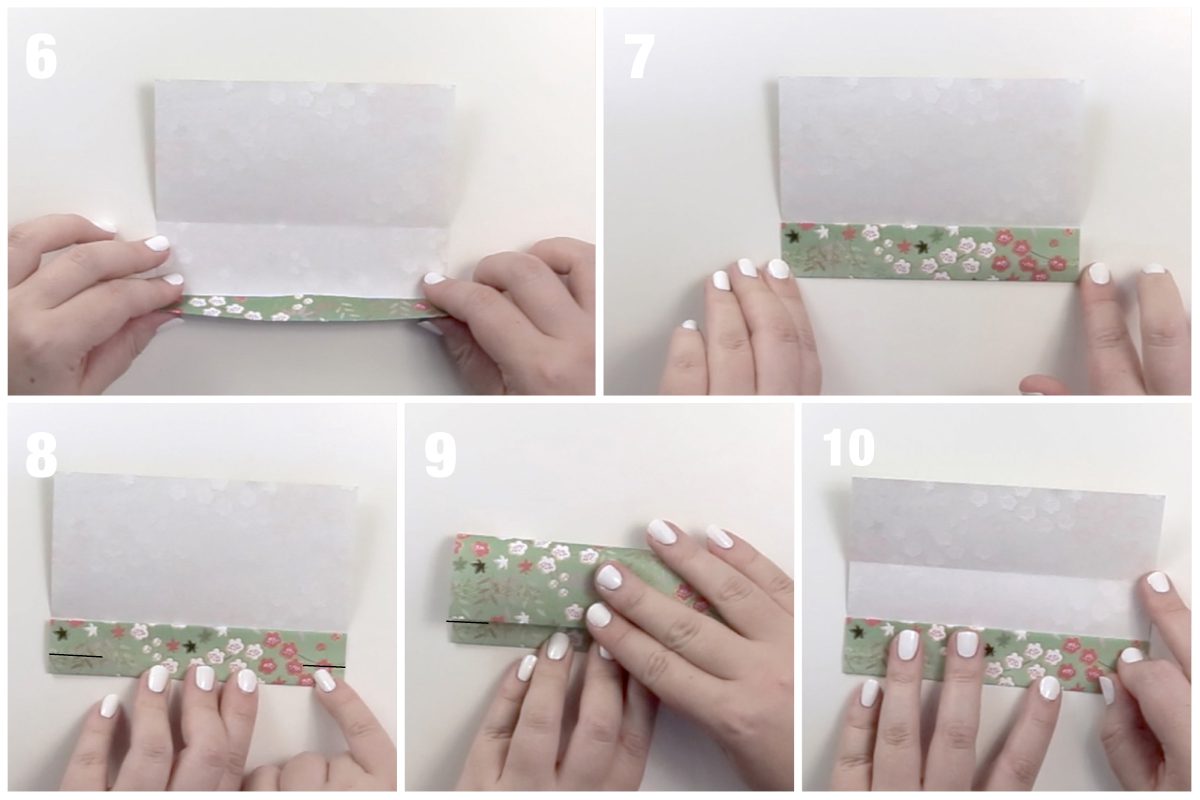 6

7

8

9

10