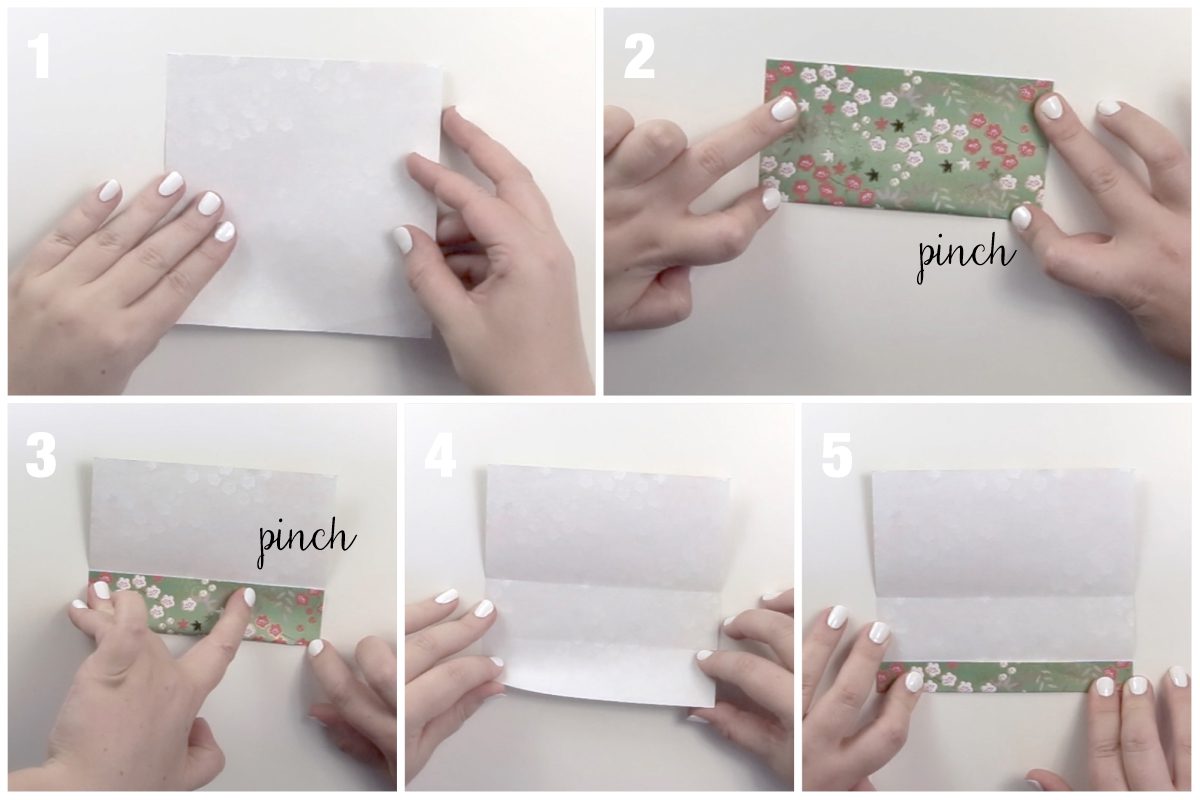 1

2

pinch

3

pinch

4

5